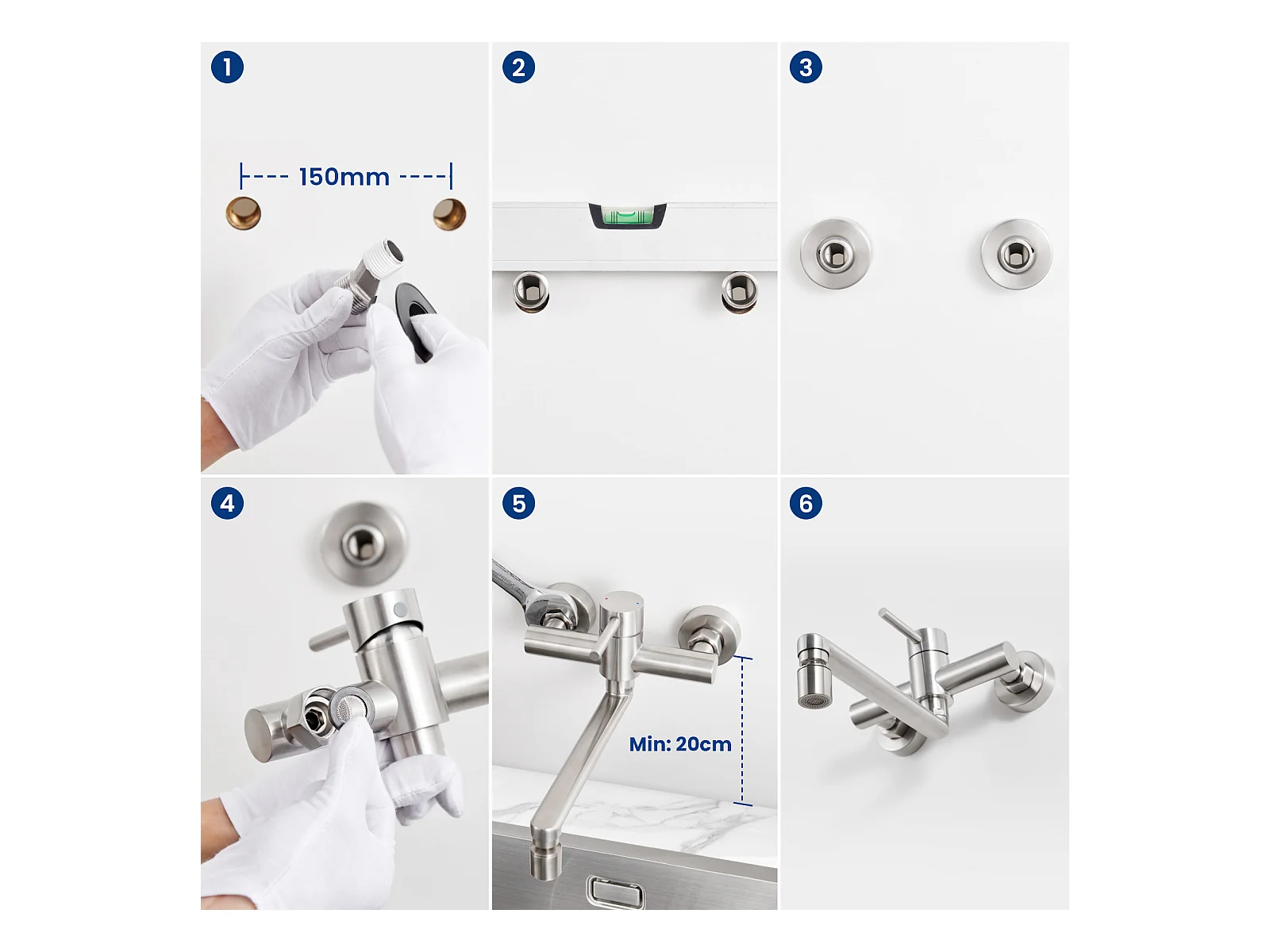 1

150mm

2

3

4

5

Min: 20cm

6