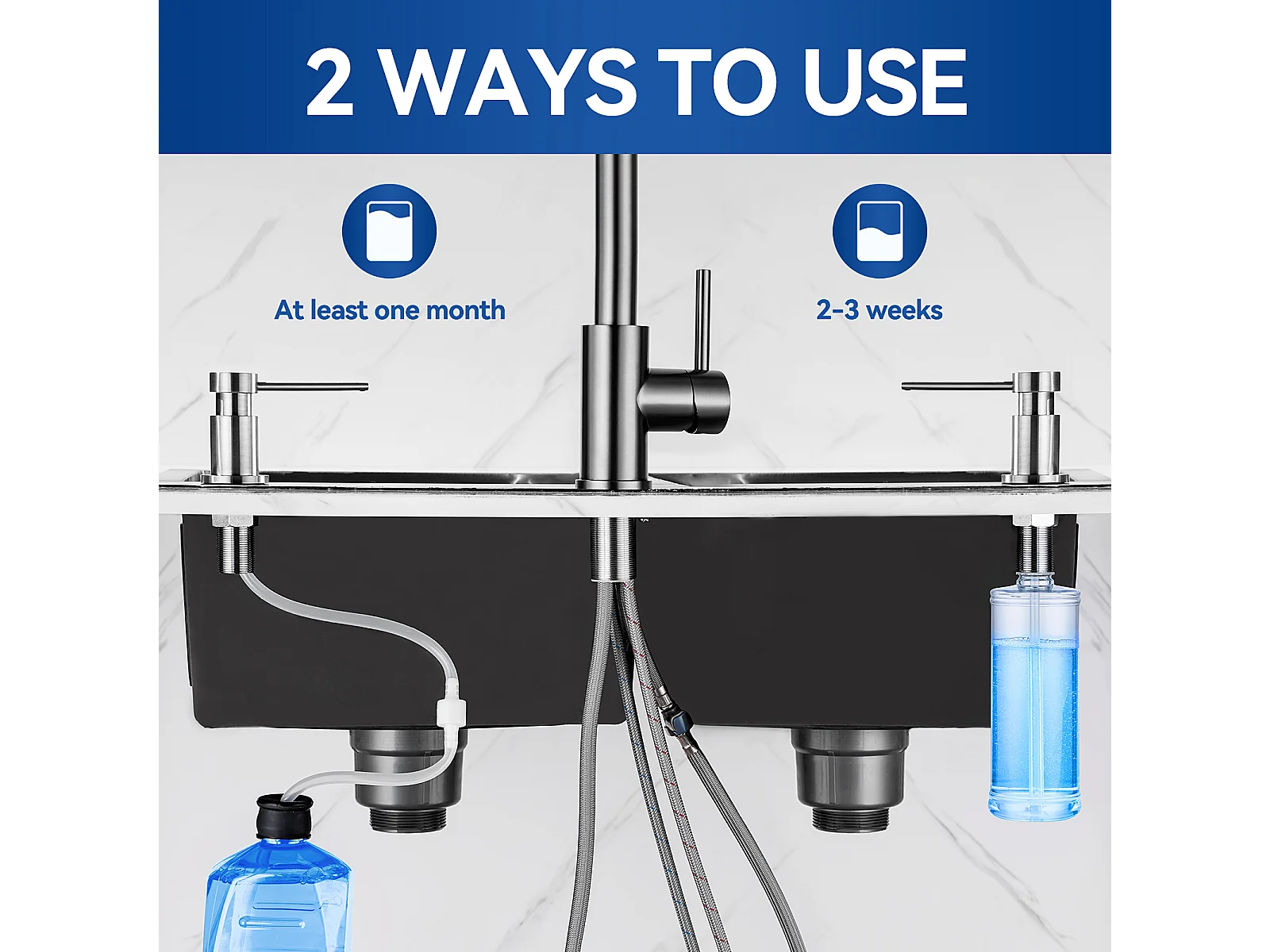 2 WAYS TO USE

At least one month

2-3 weeks