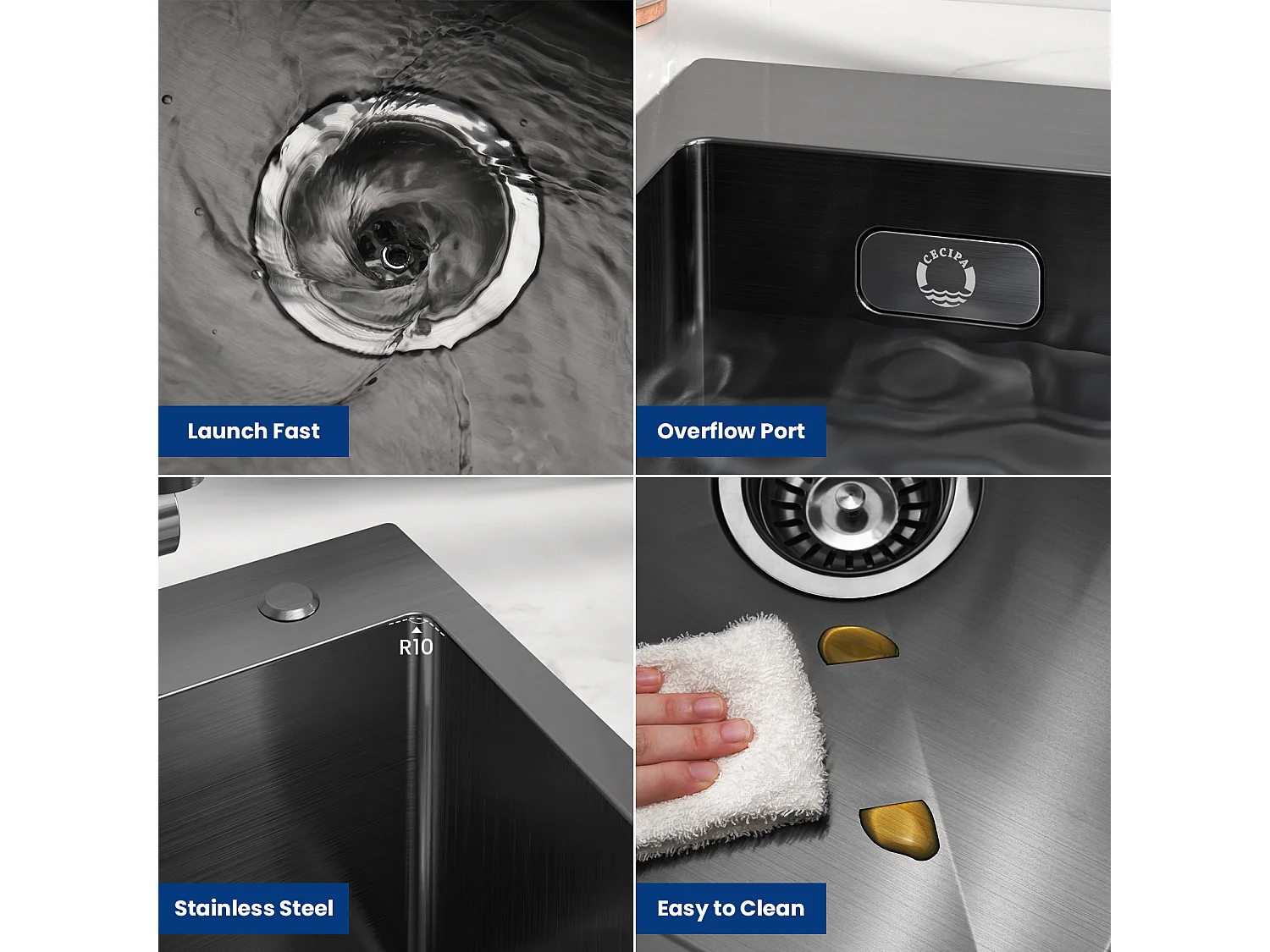 Launch Fast

CECIPA

Overflow Port

R10

Stainless Steel

Easy to Clean