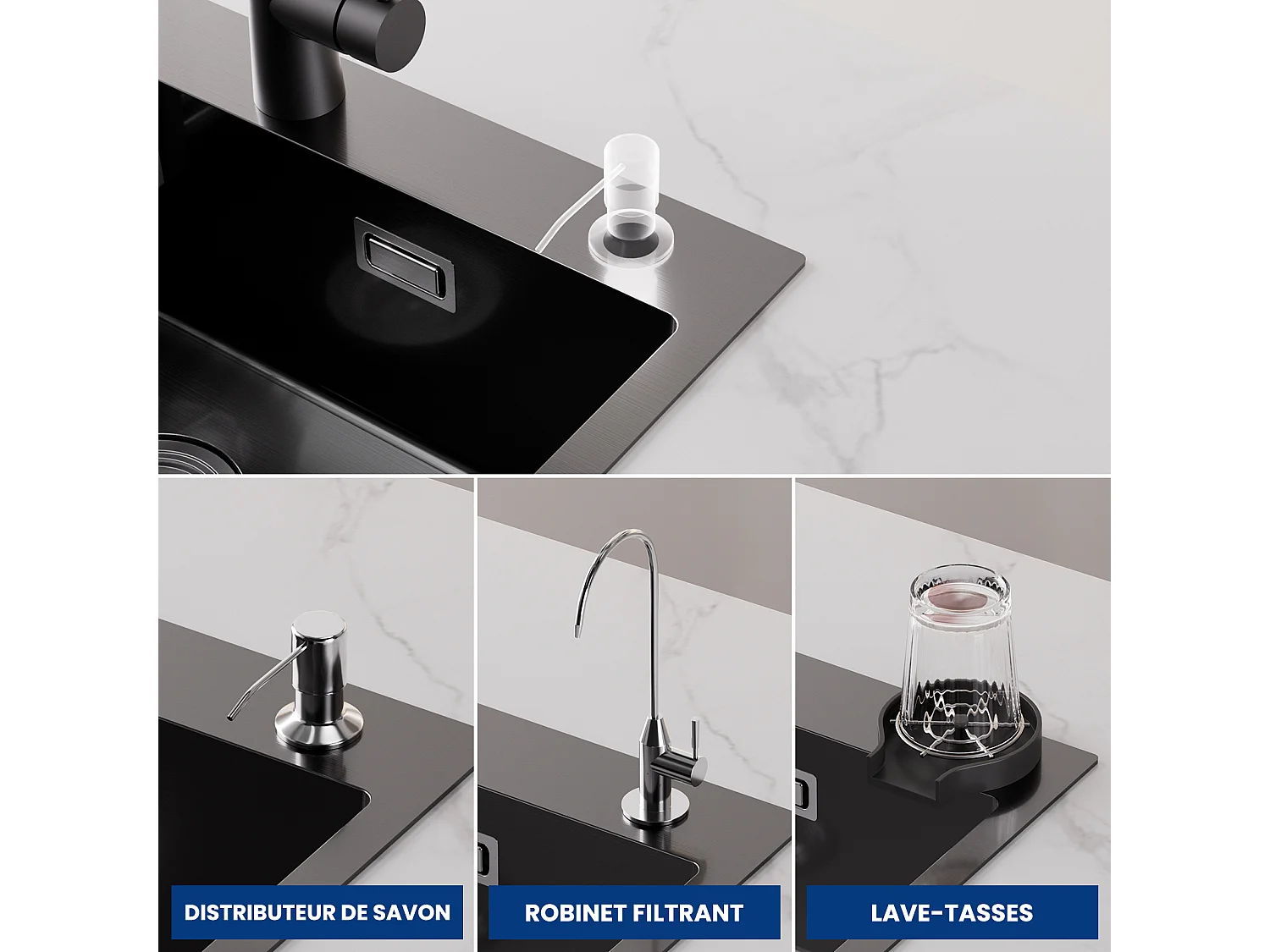 DISTRIBUTEUR DE SAVON

ROBINET FILTRANT

LAVE-TASSES