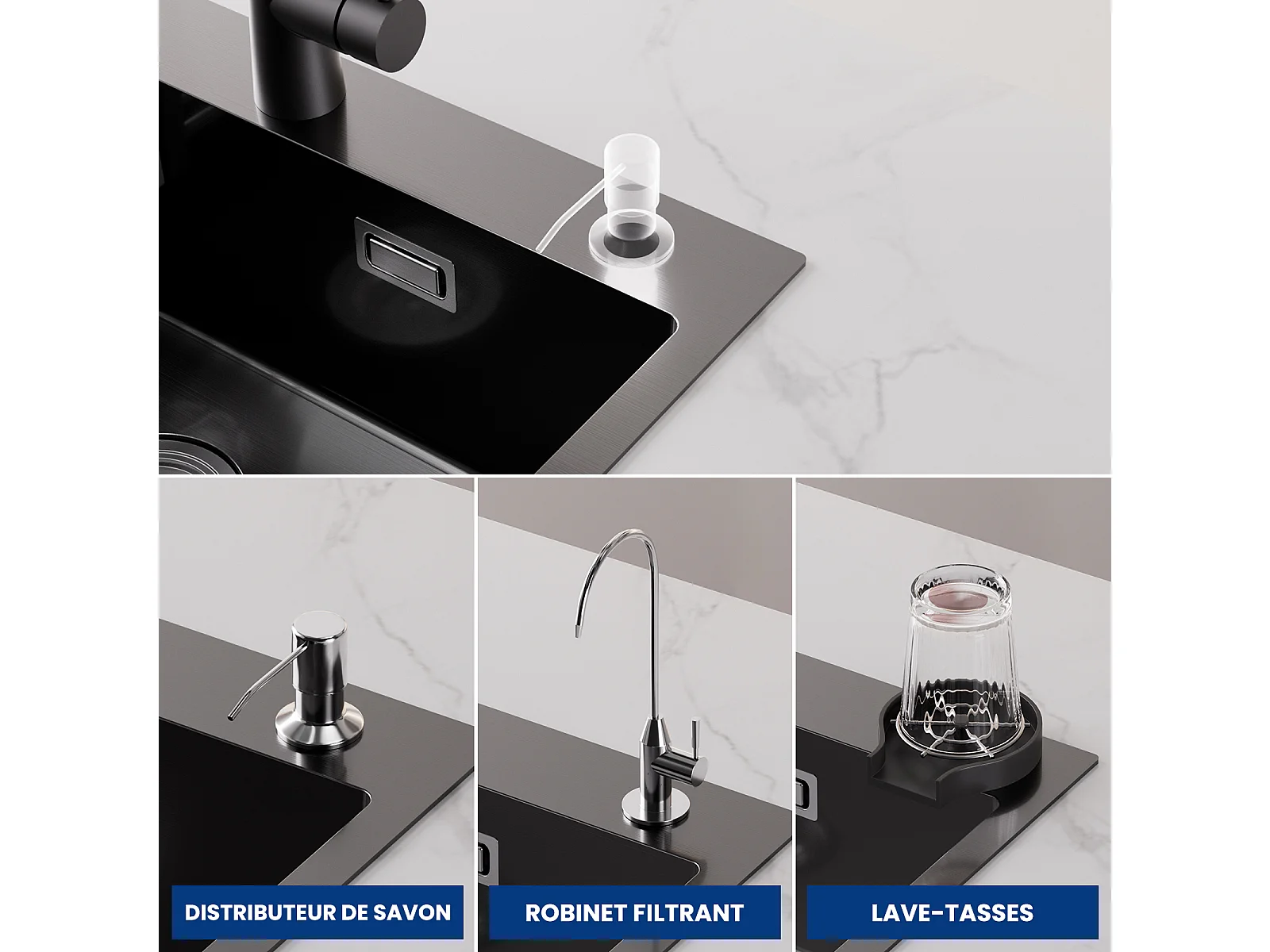 DISTRIBUTEUR DE SAVON

ROBINET FILTRANT

LAVE-TASSES