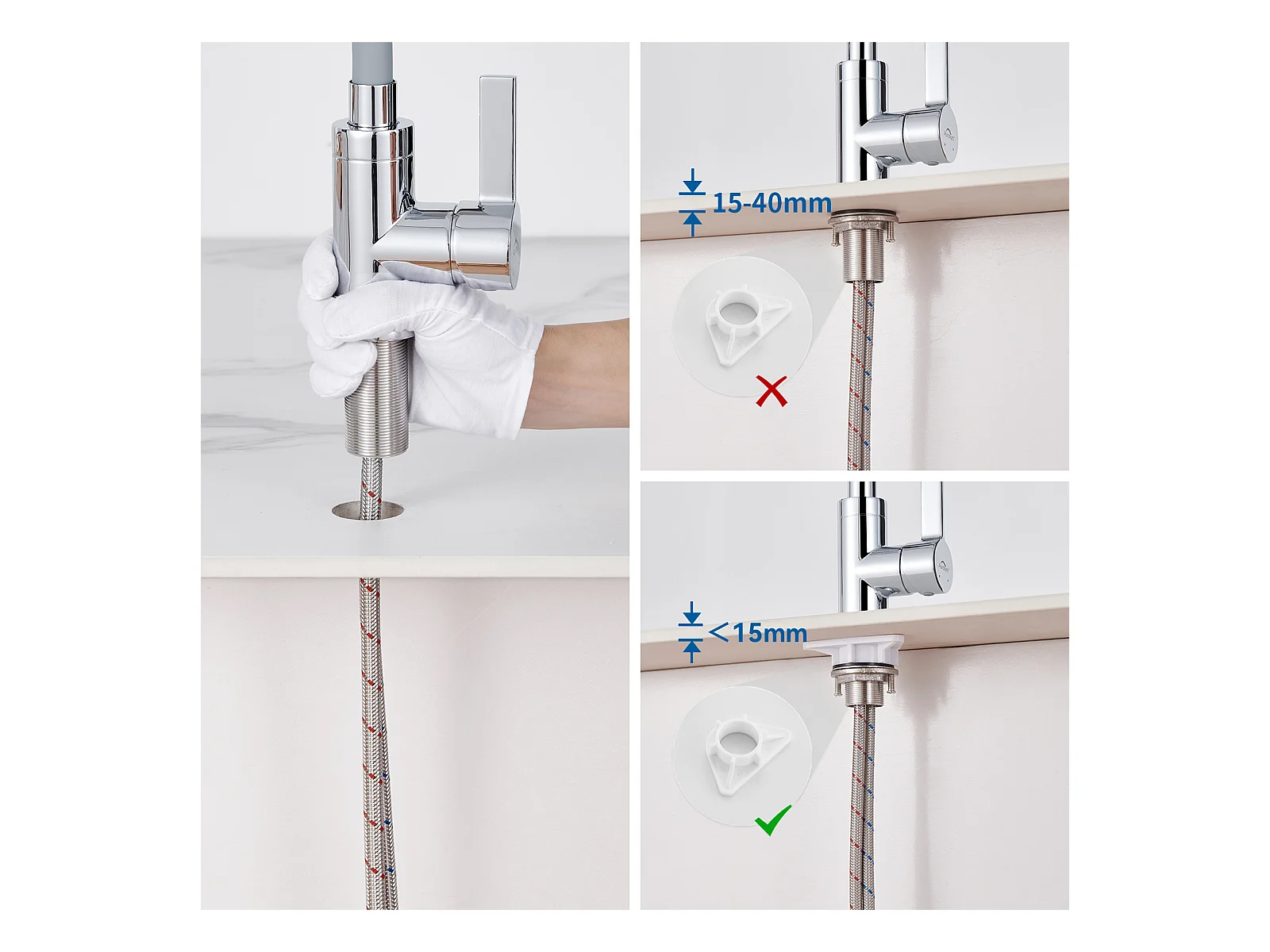 15-40mm

<15mm