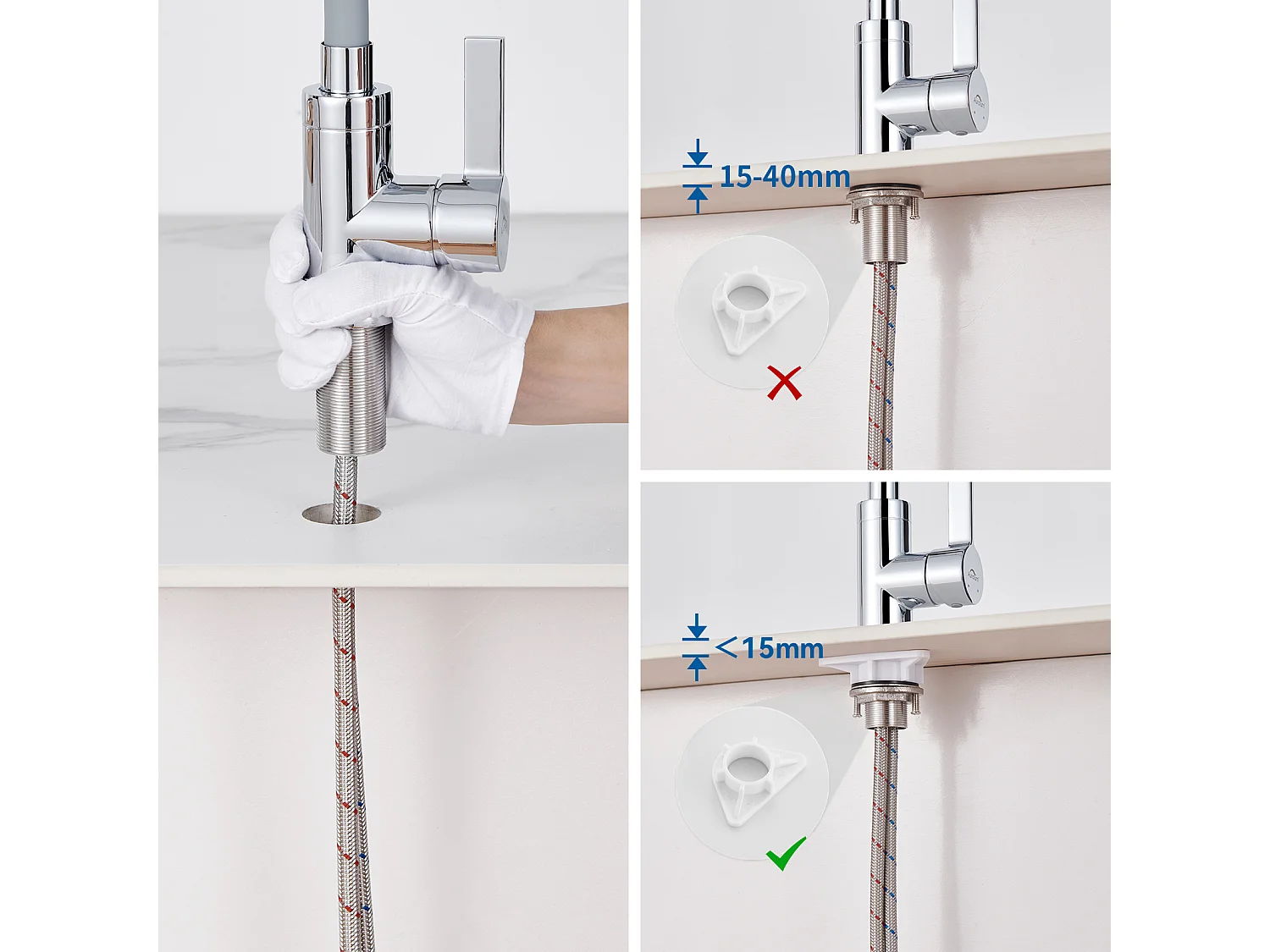 15-40mm

<15mm