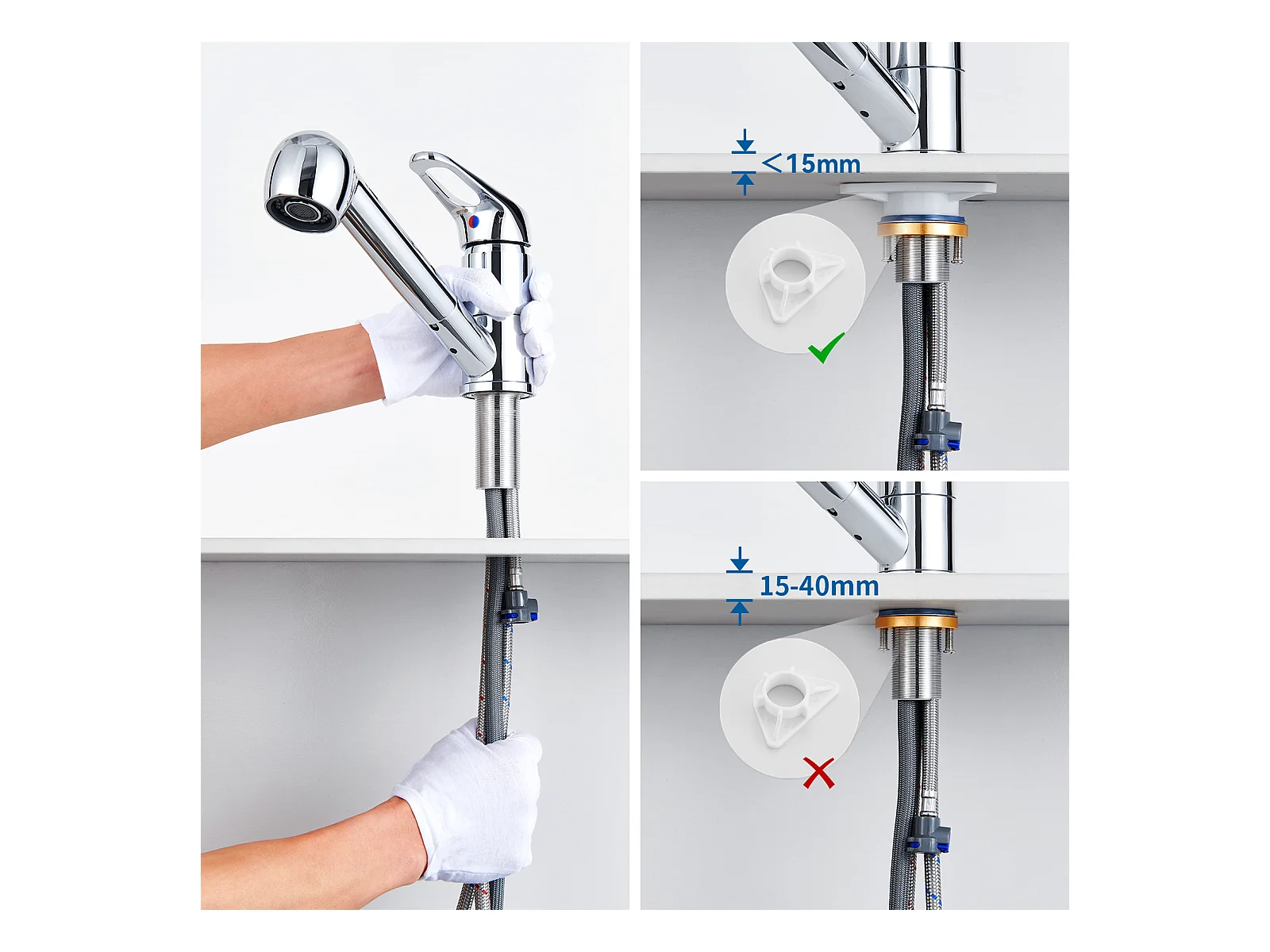 ＜15mm

15-40mm