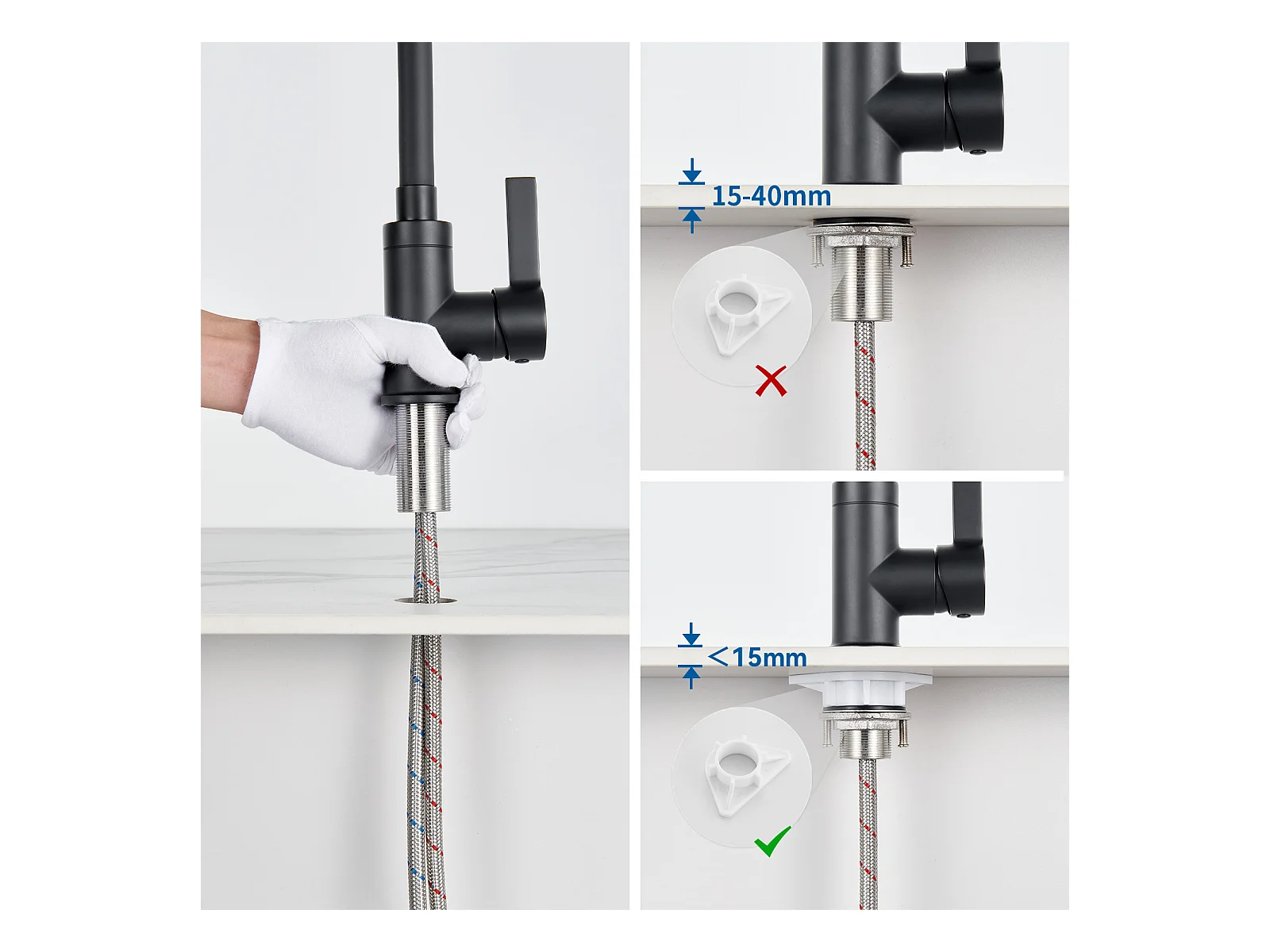 15-40mm

<15mm