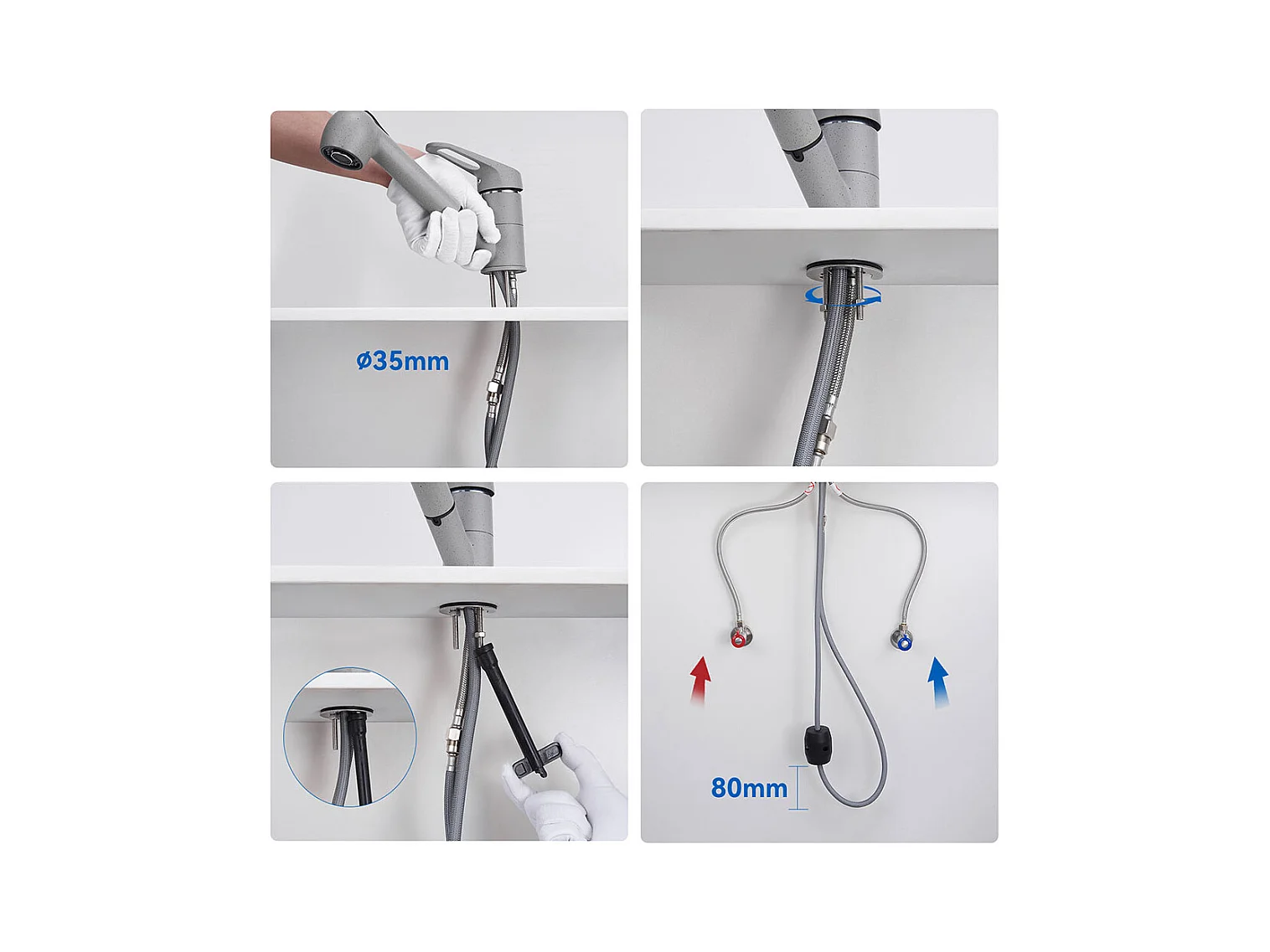 ø35mm

80mm