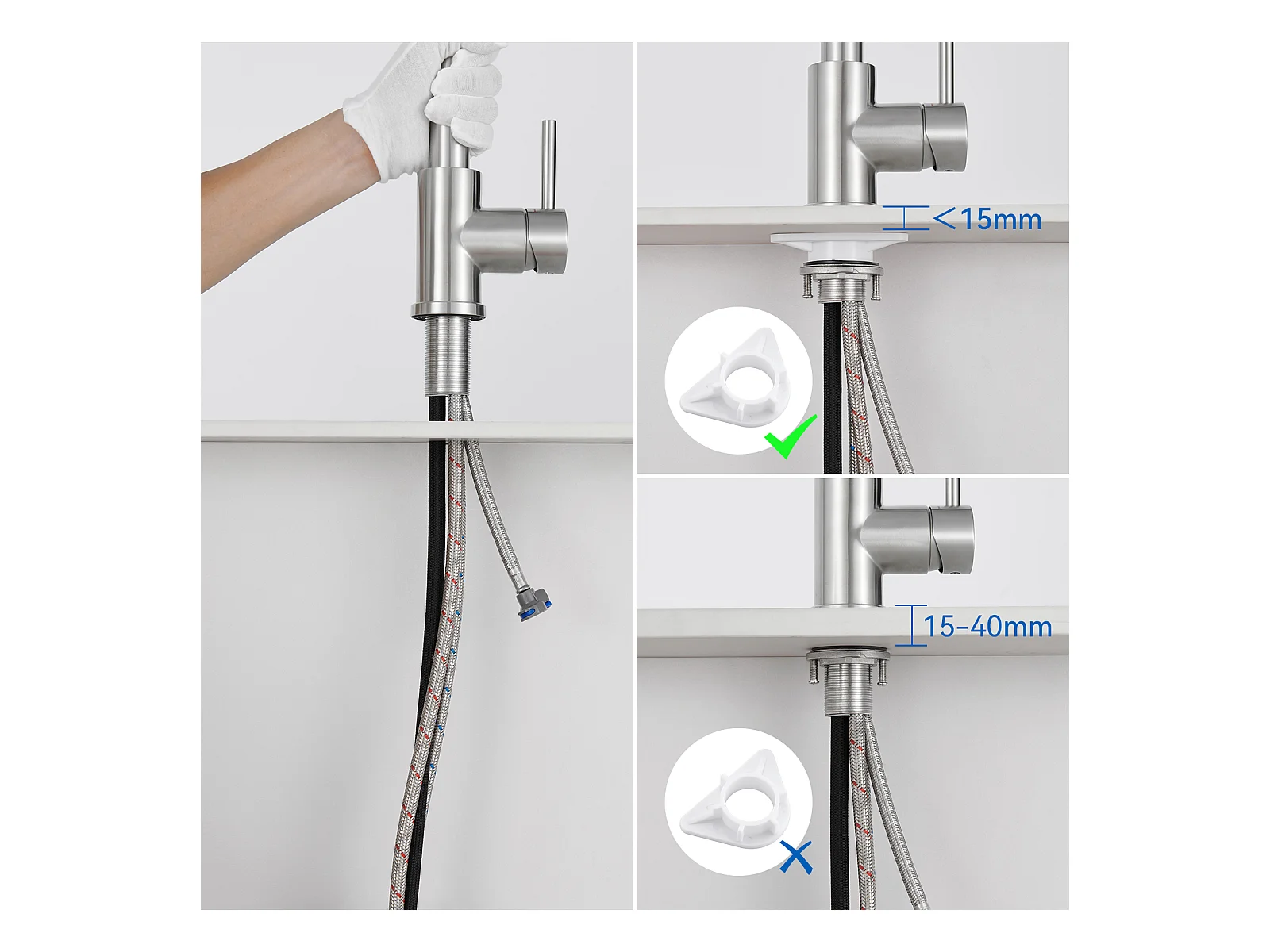 <15mm

15-40mm