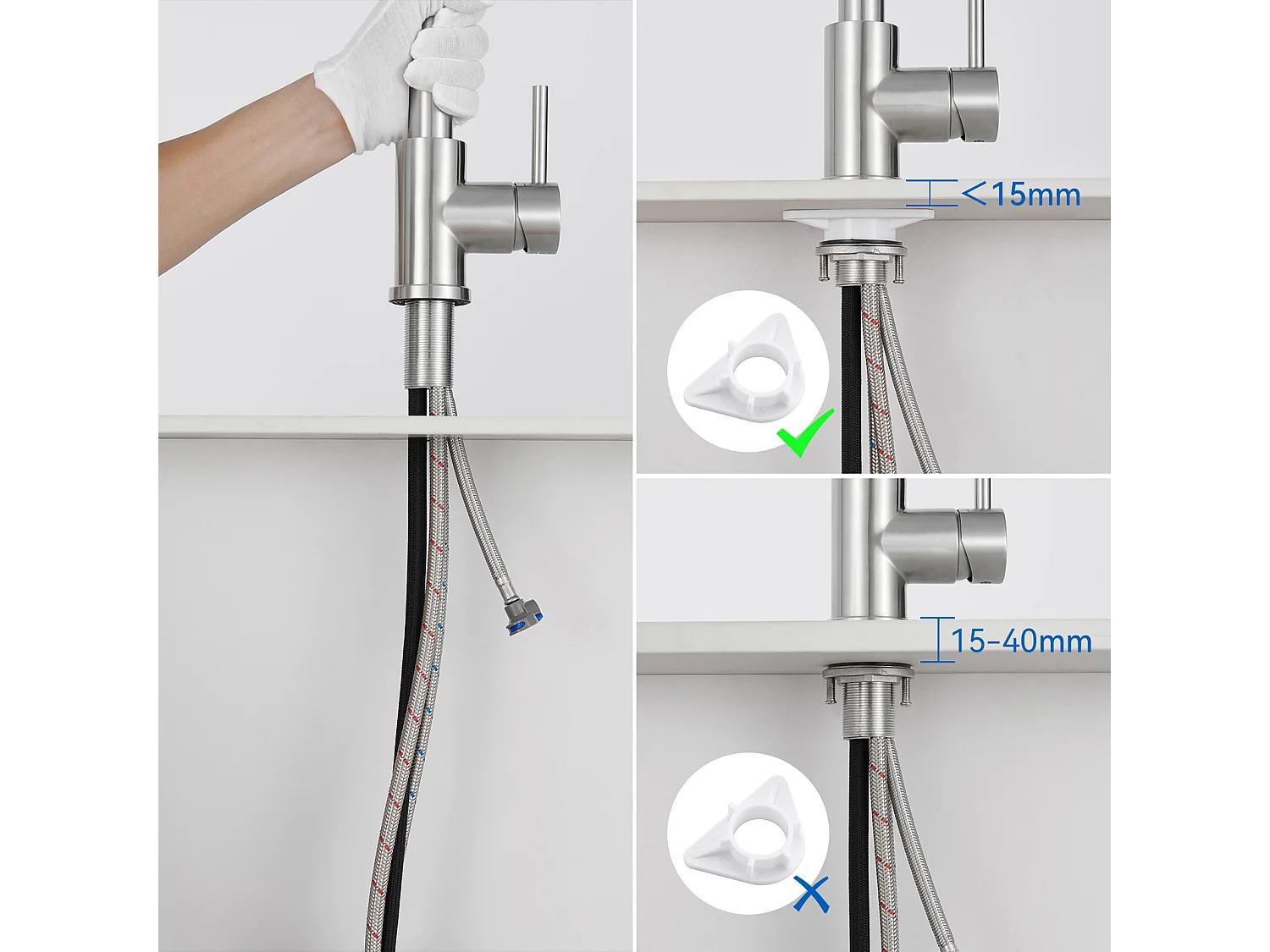 <15mm

15-40mm