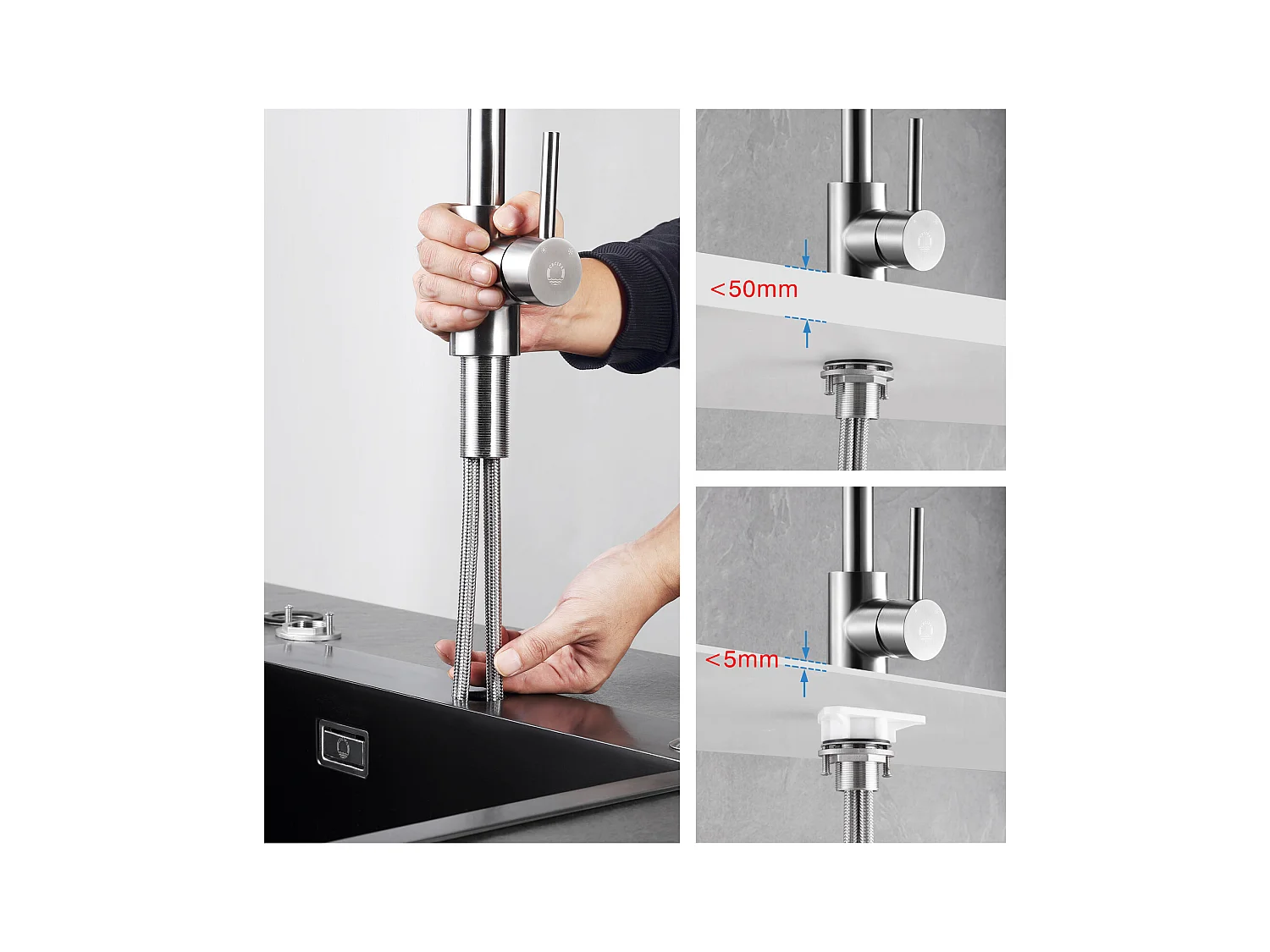 <50mm

<5mm