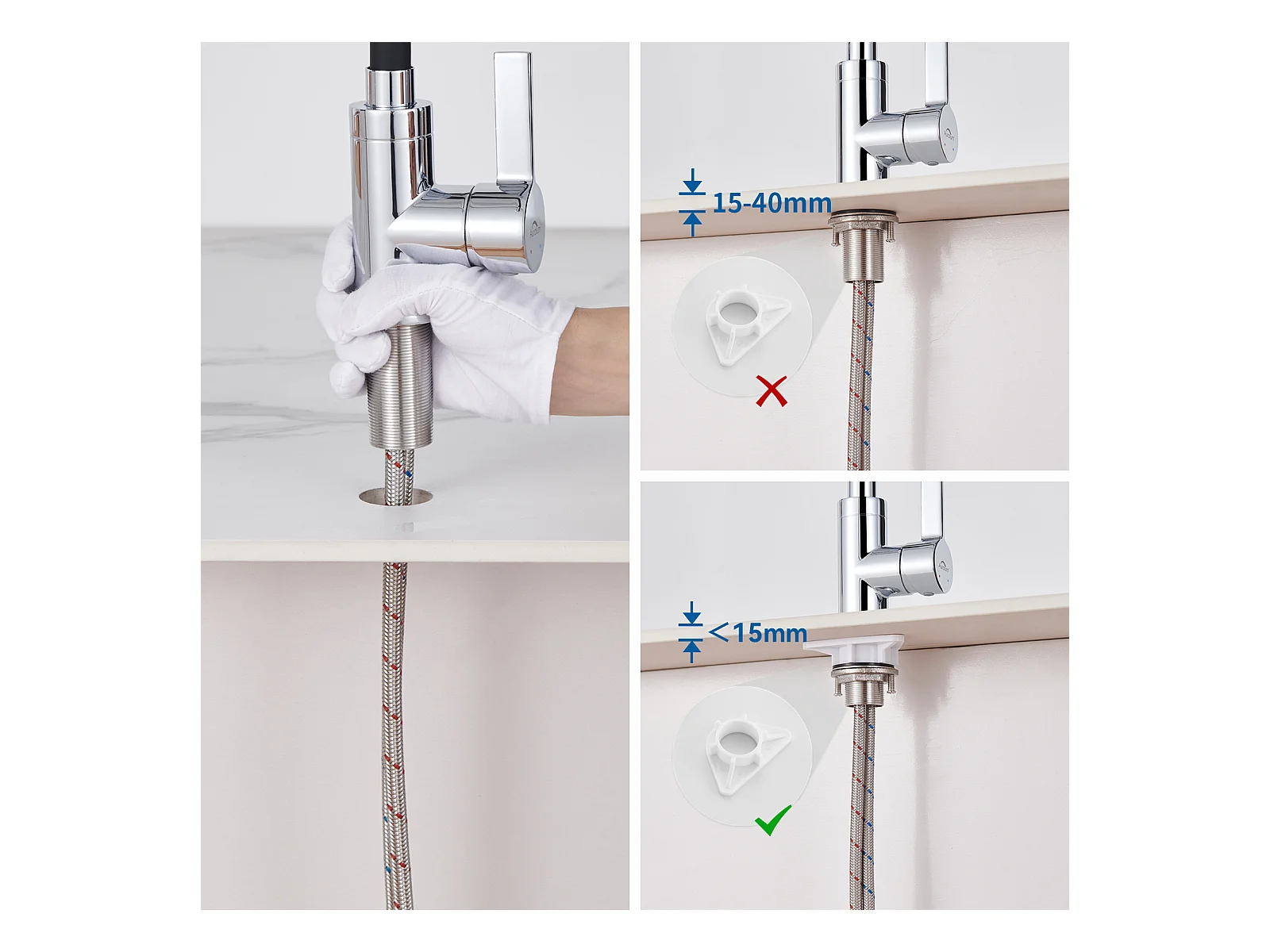 15-40mm

<15mm