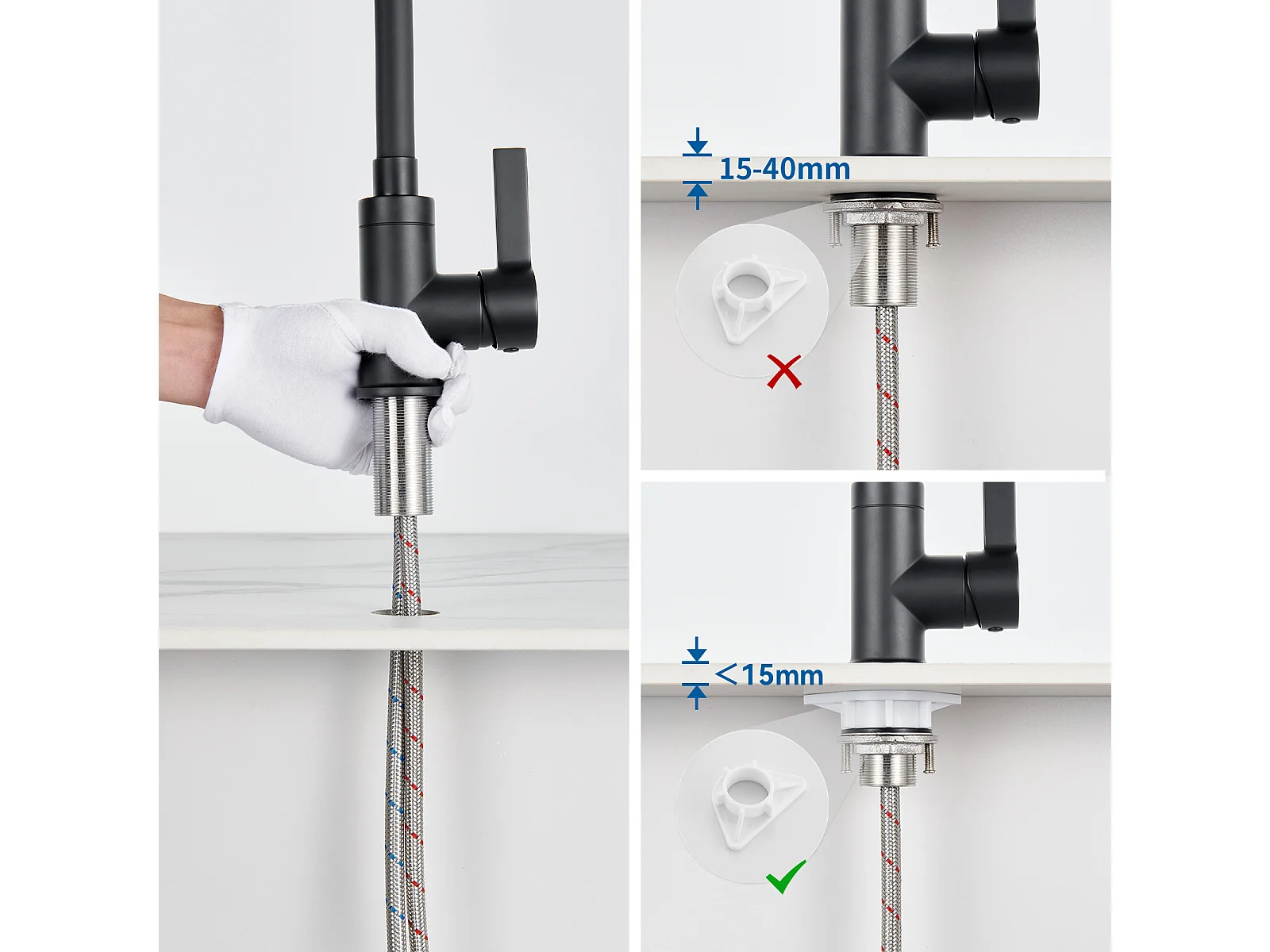 15-40mm

<15mm