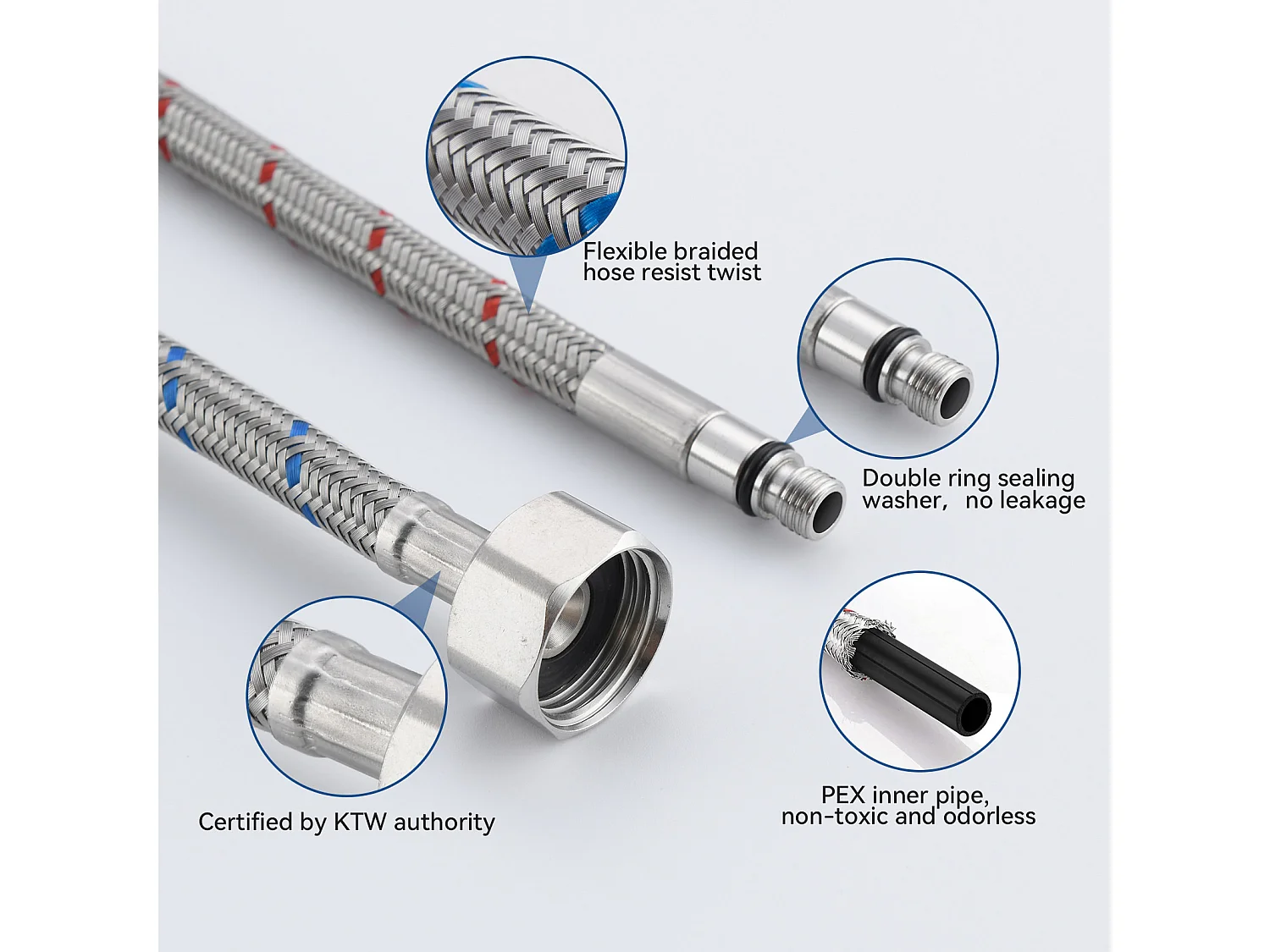 Flexible braided hose resist twist

Double ring sealing washer,  no leakage

Certified by KTW authority

PEX inner pipe, non-toxic and odorless