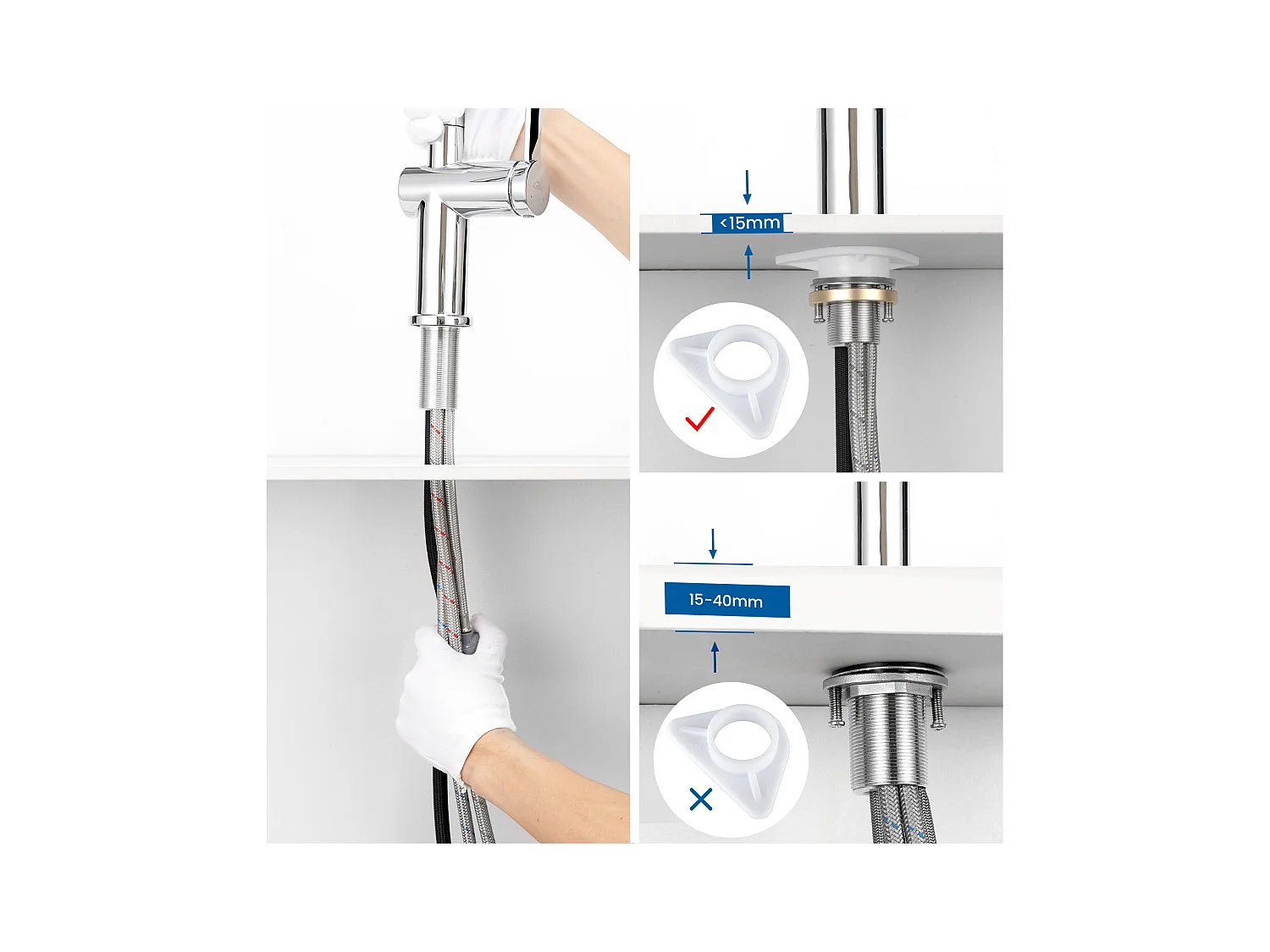 <15mm

15-40mm