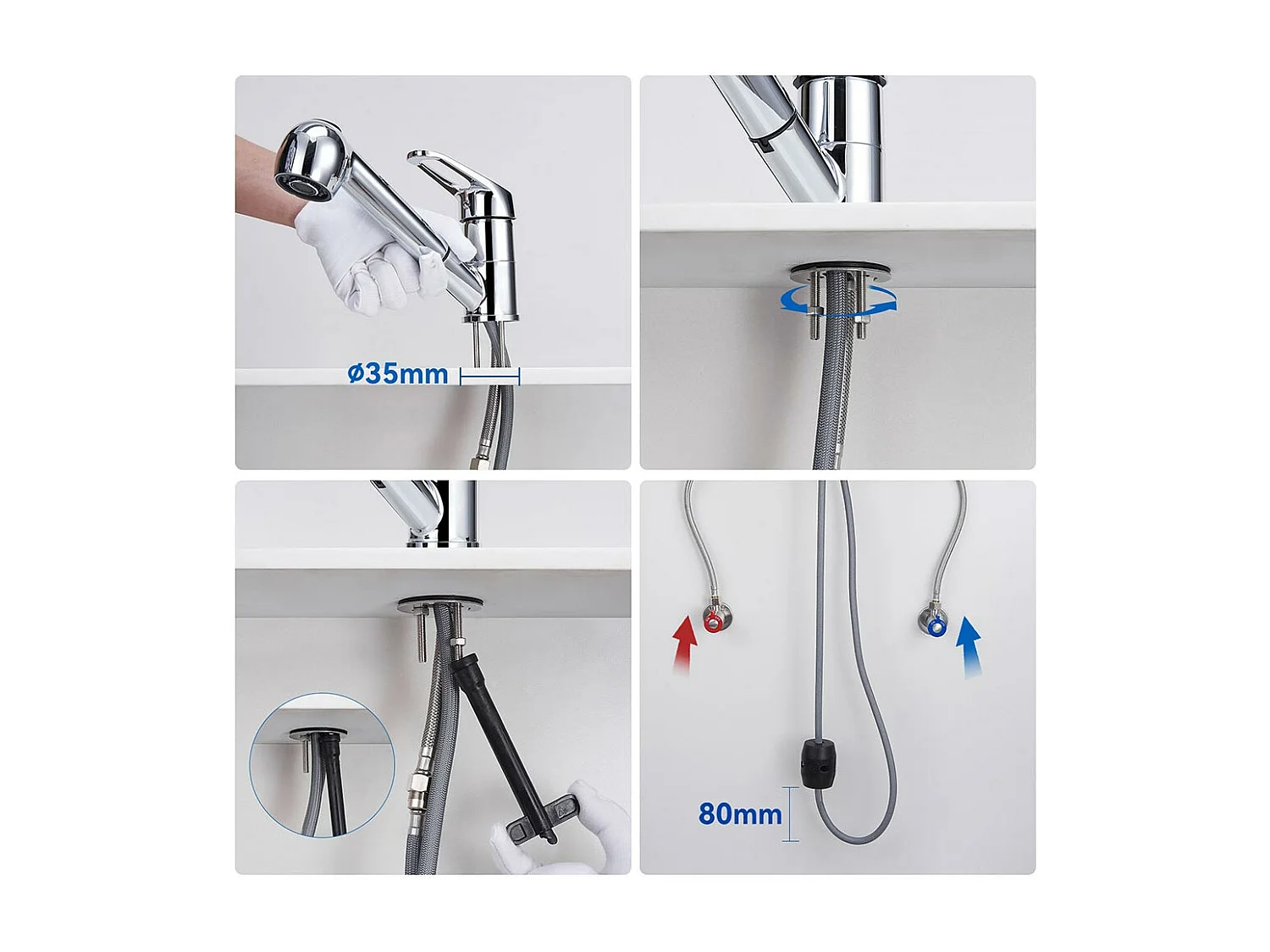 ø35mm

80mm