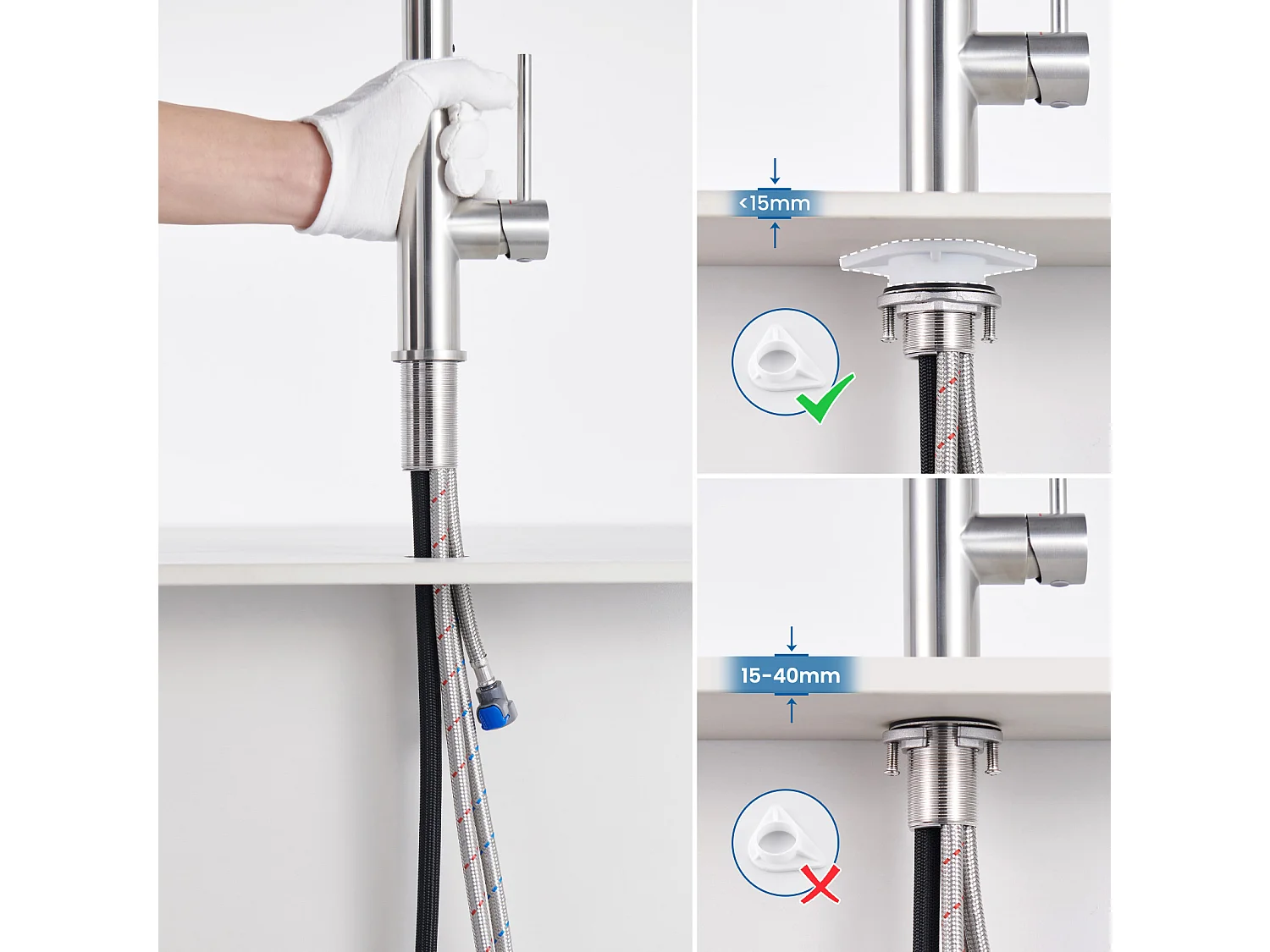 <15mm

15-40mm