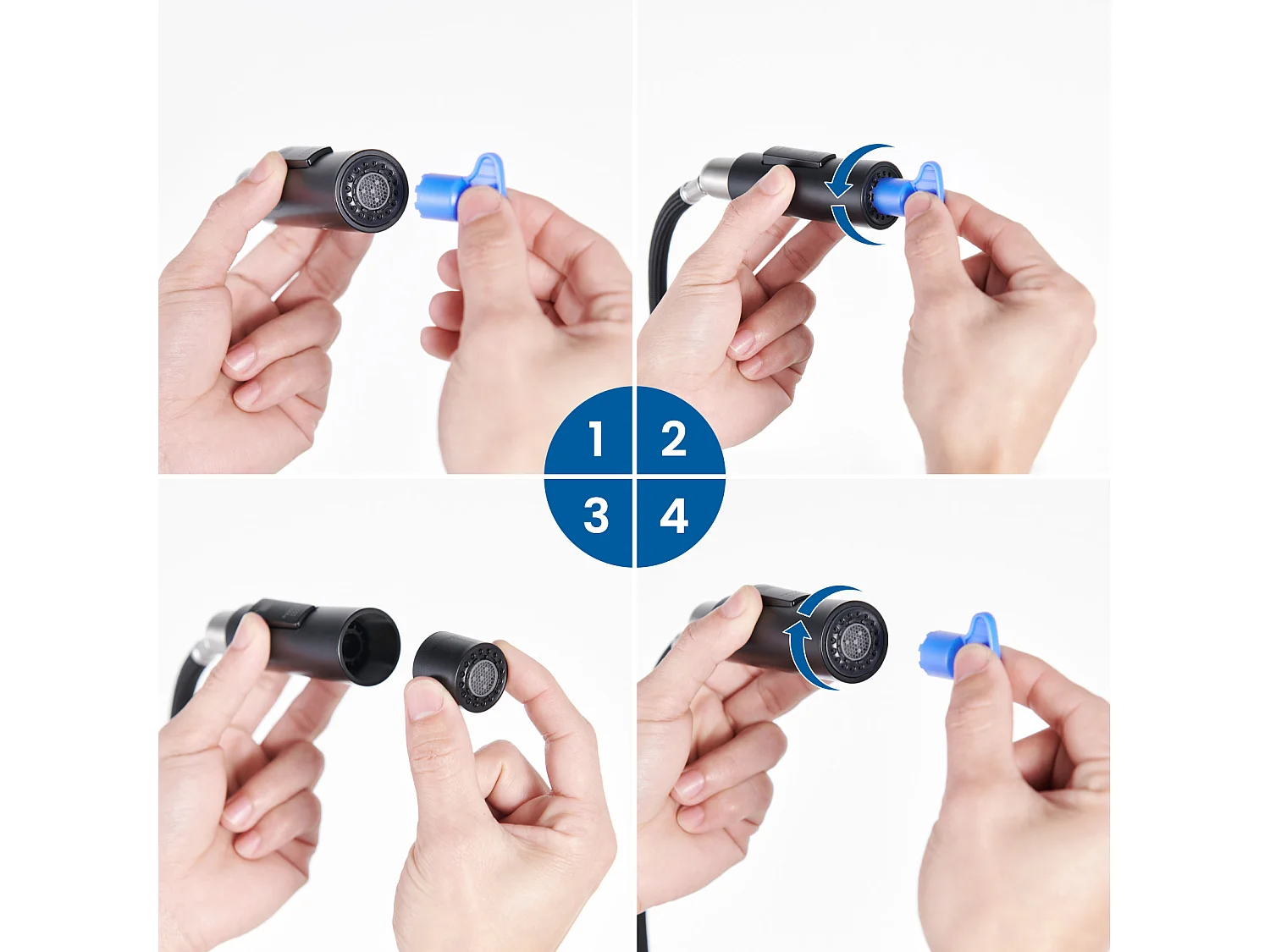 1
2
3
4