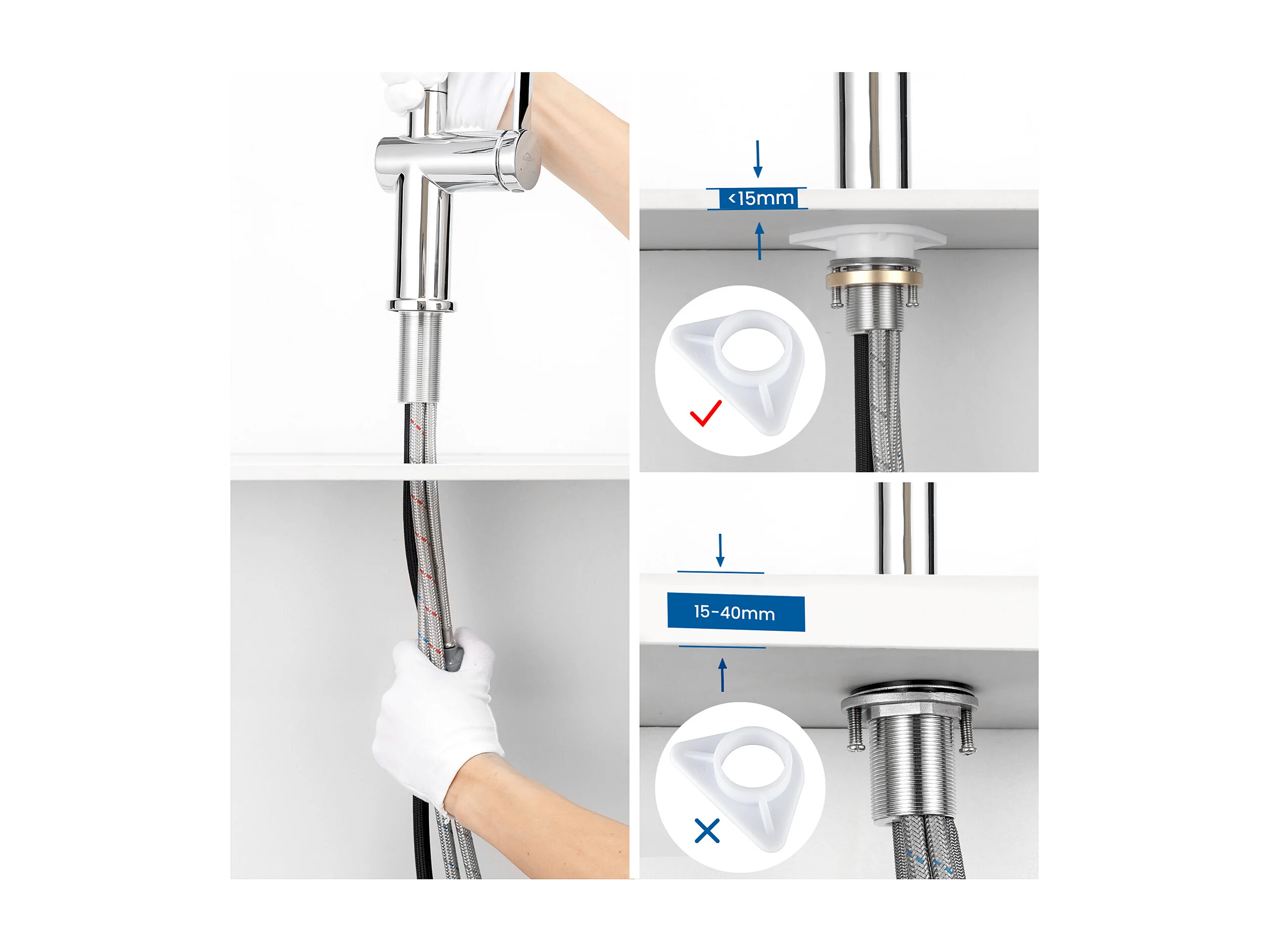 <15mm

15-40mm