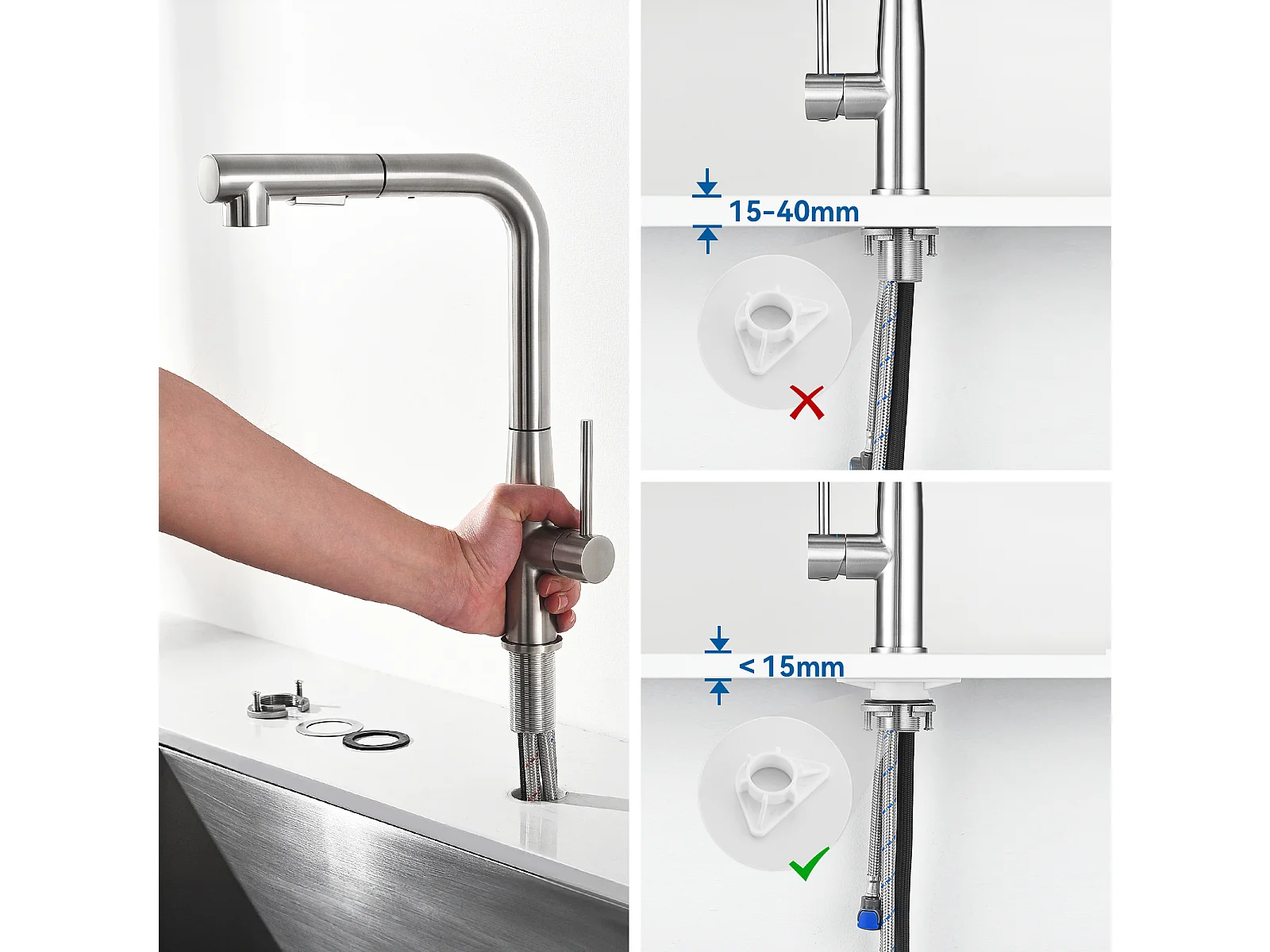 15-40mm

< 15mm