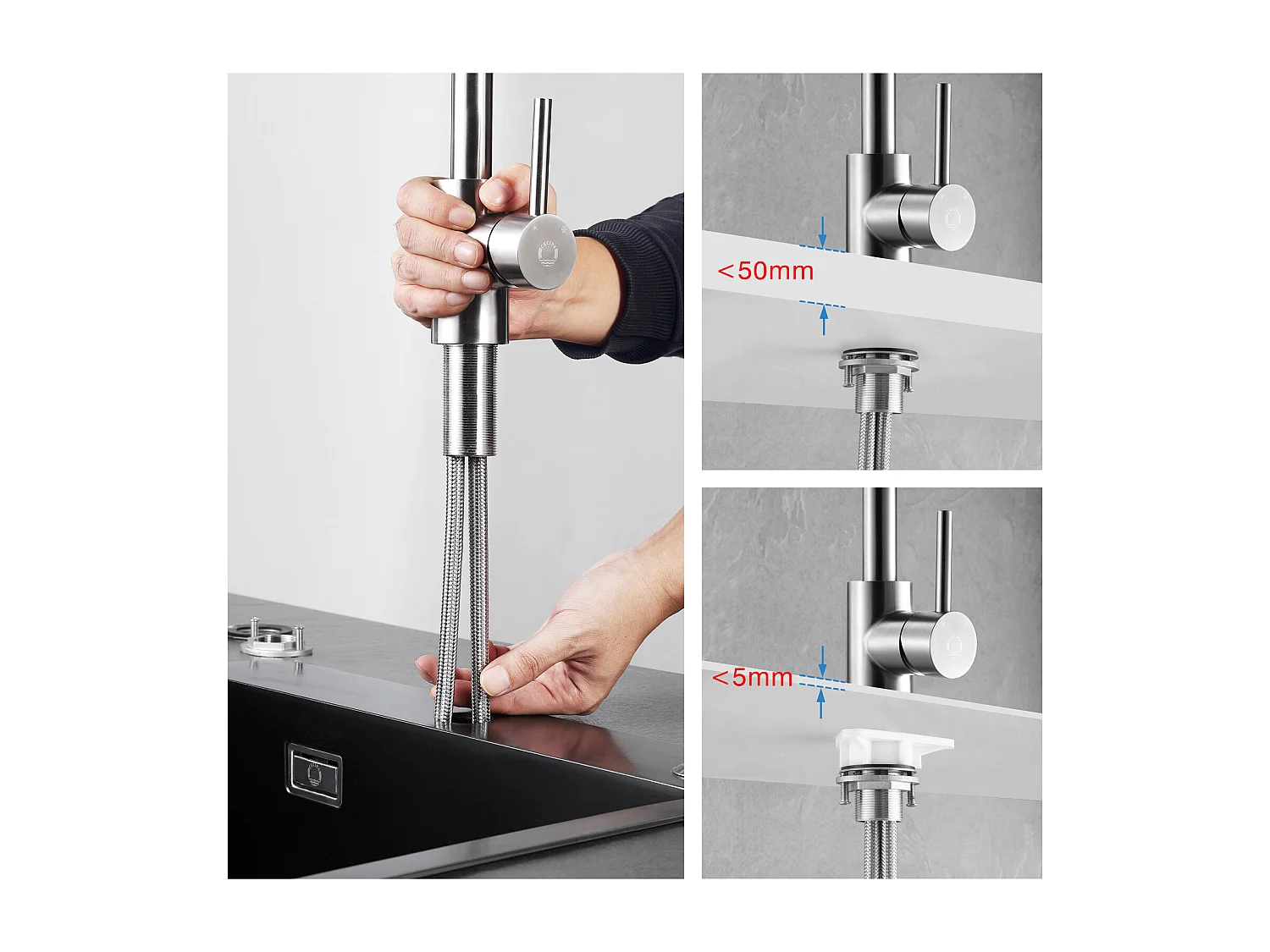 <50mm

<5mm