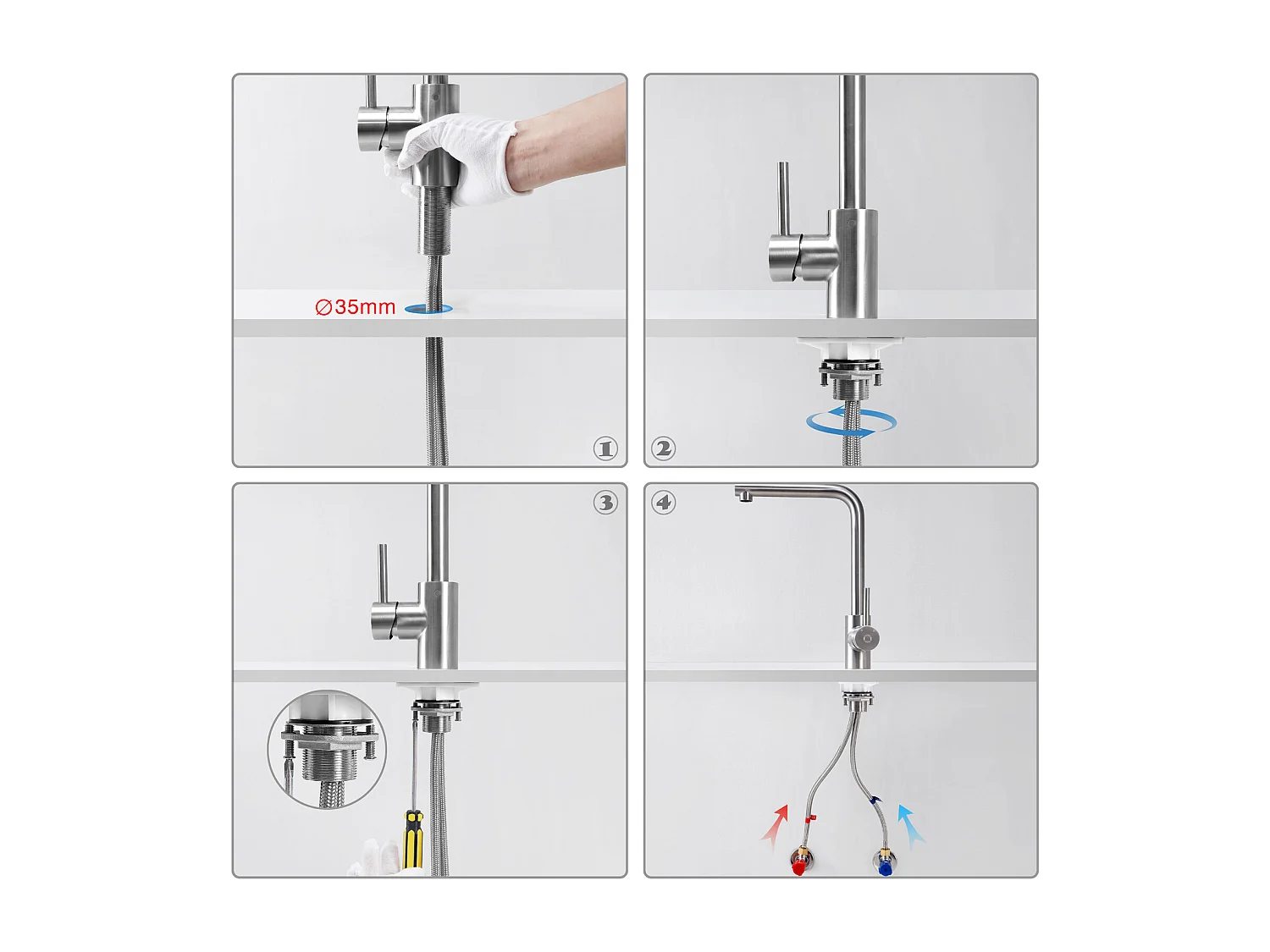 ∅35mm

1

2

3

4