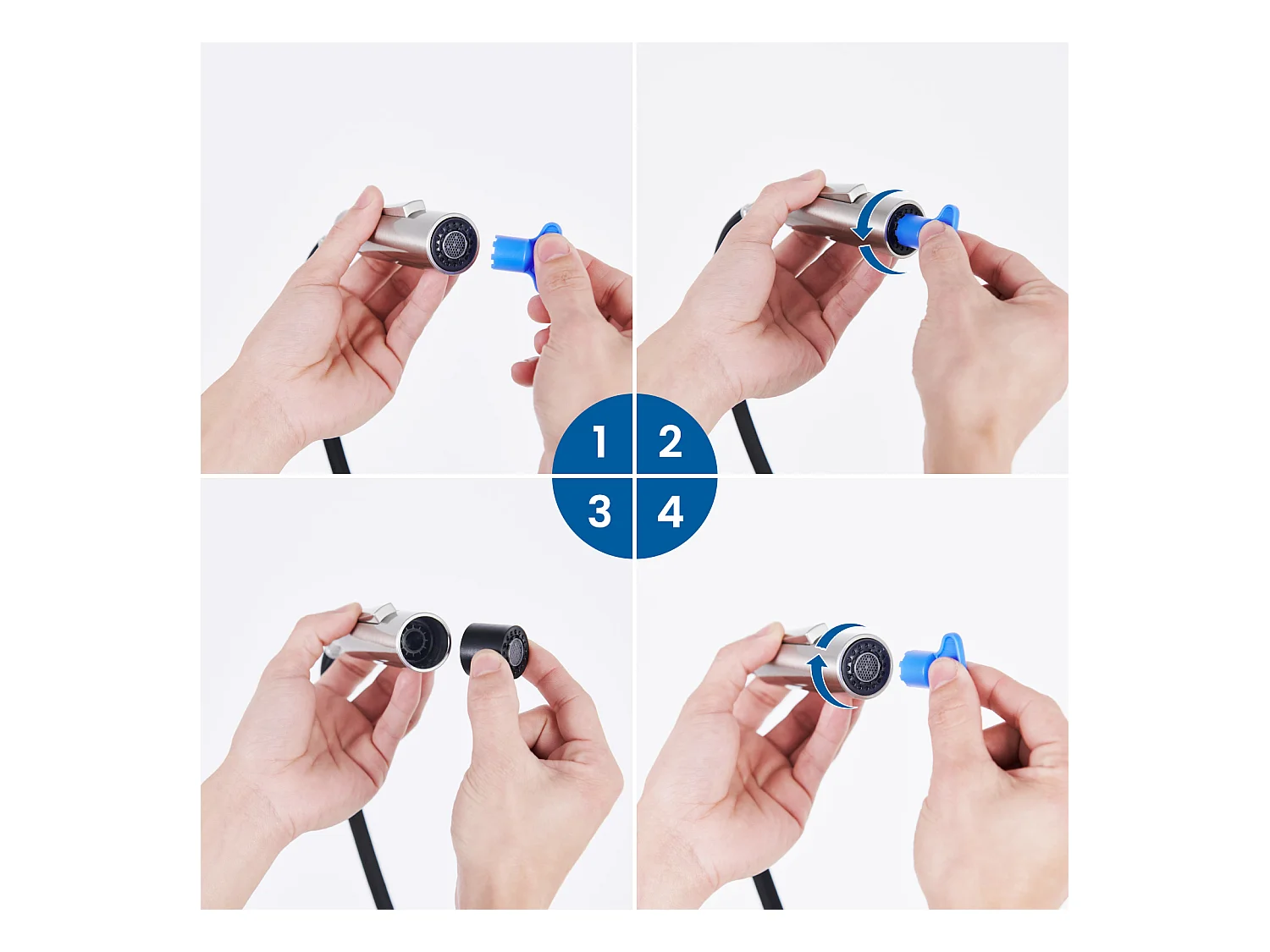 1 2
3 4