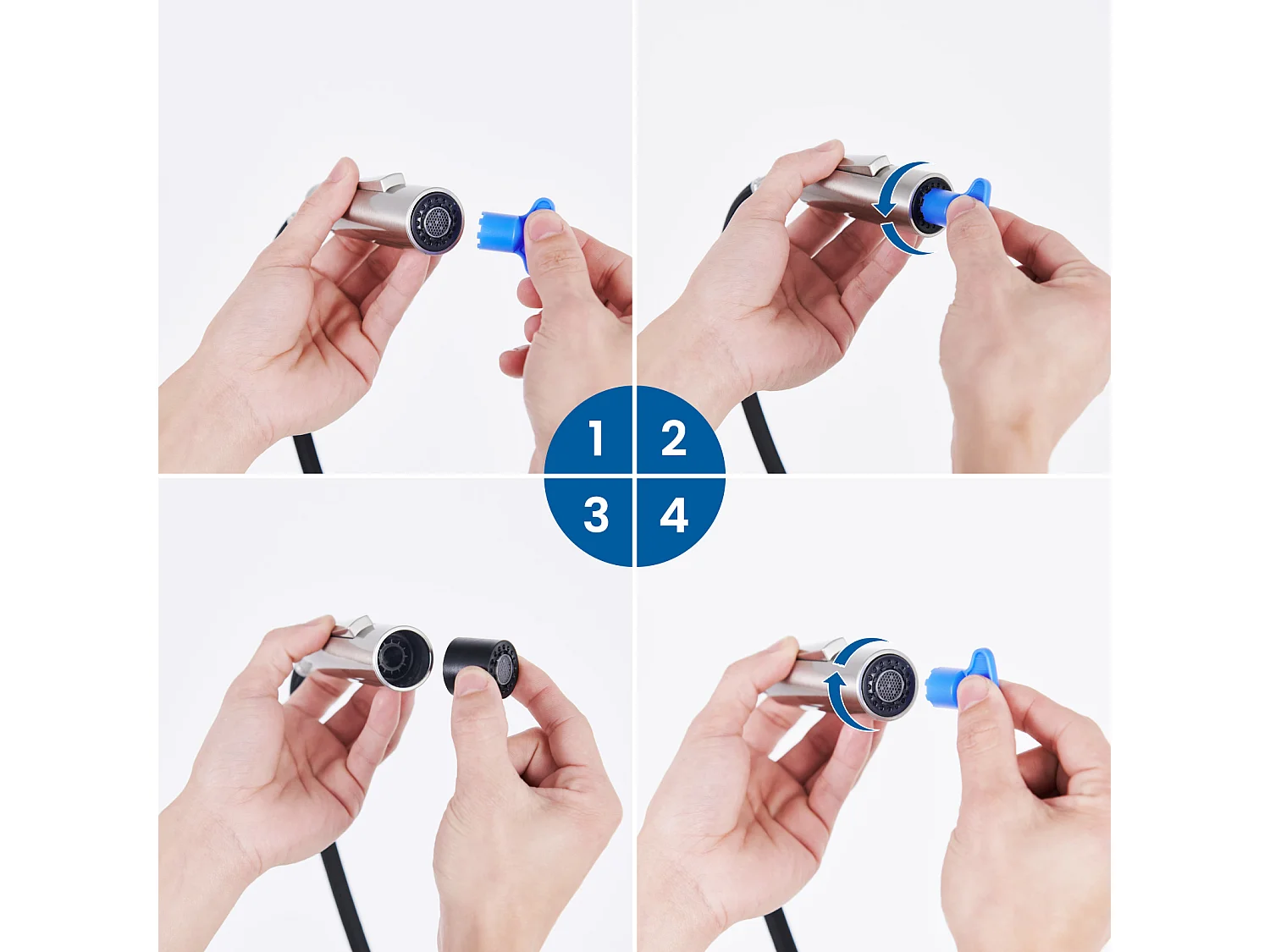 1 2
3 4