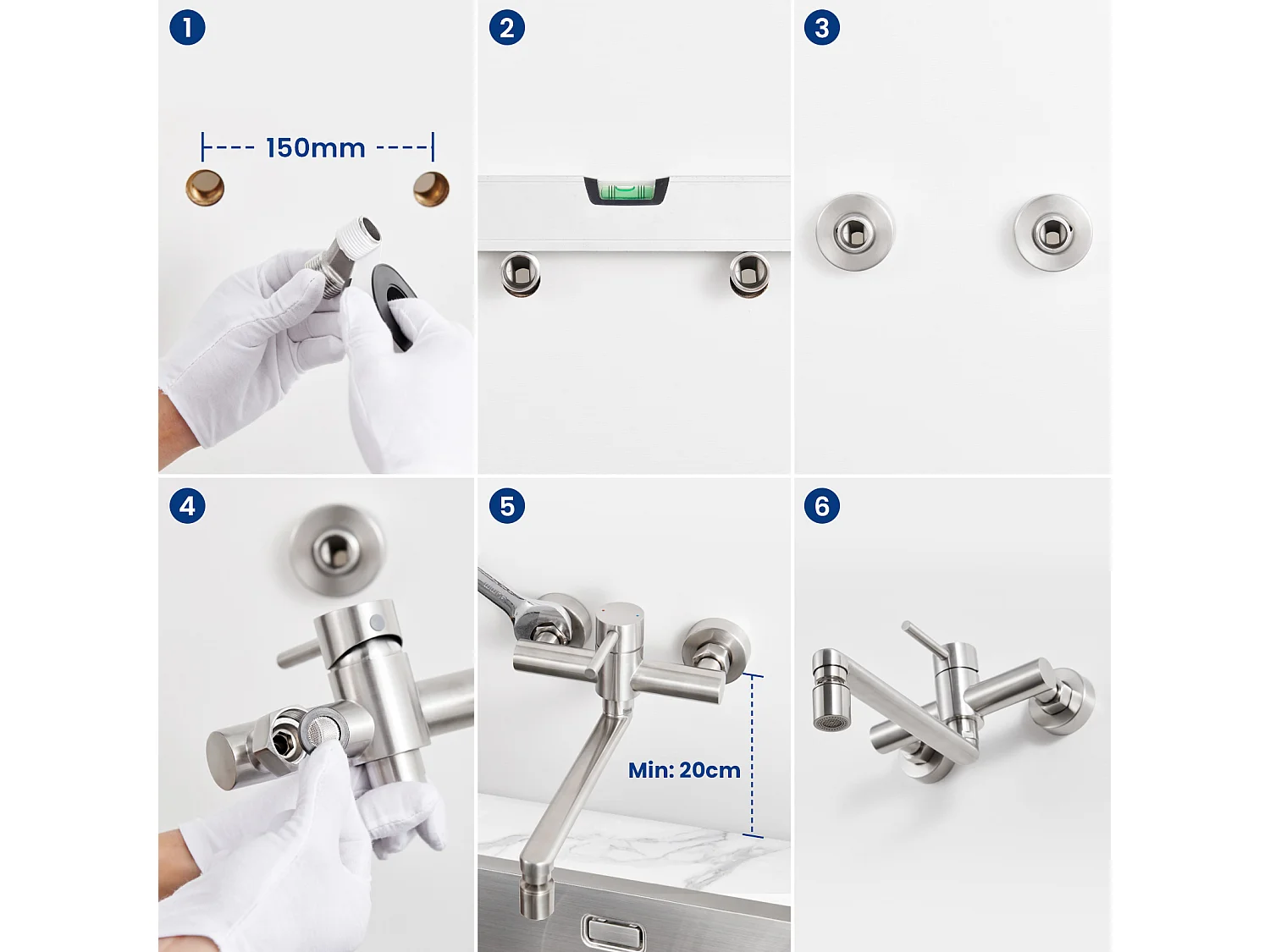 1

150mm

2

3

4

5

Min: 20cm

6