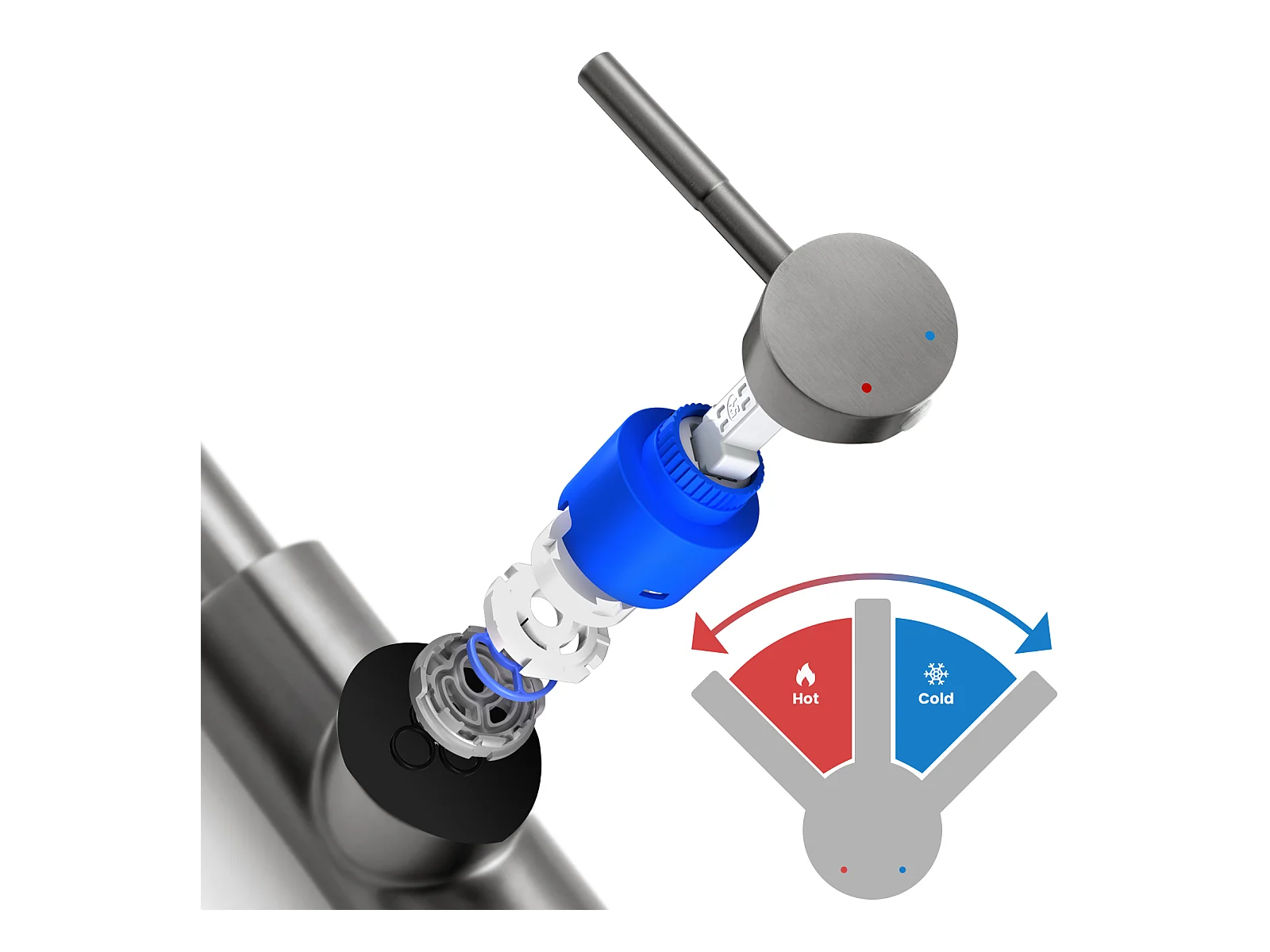 Hot
Cold