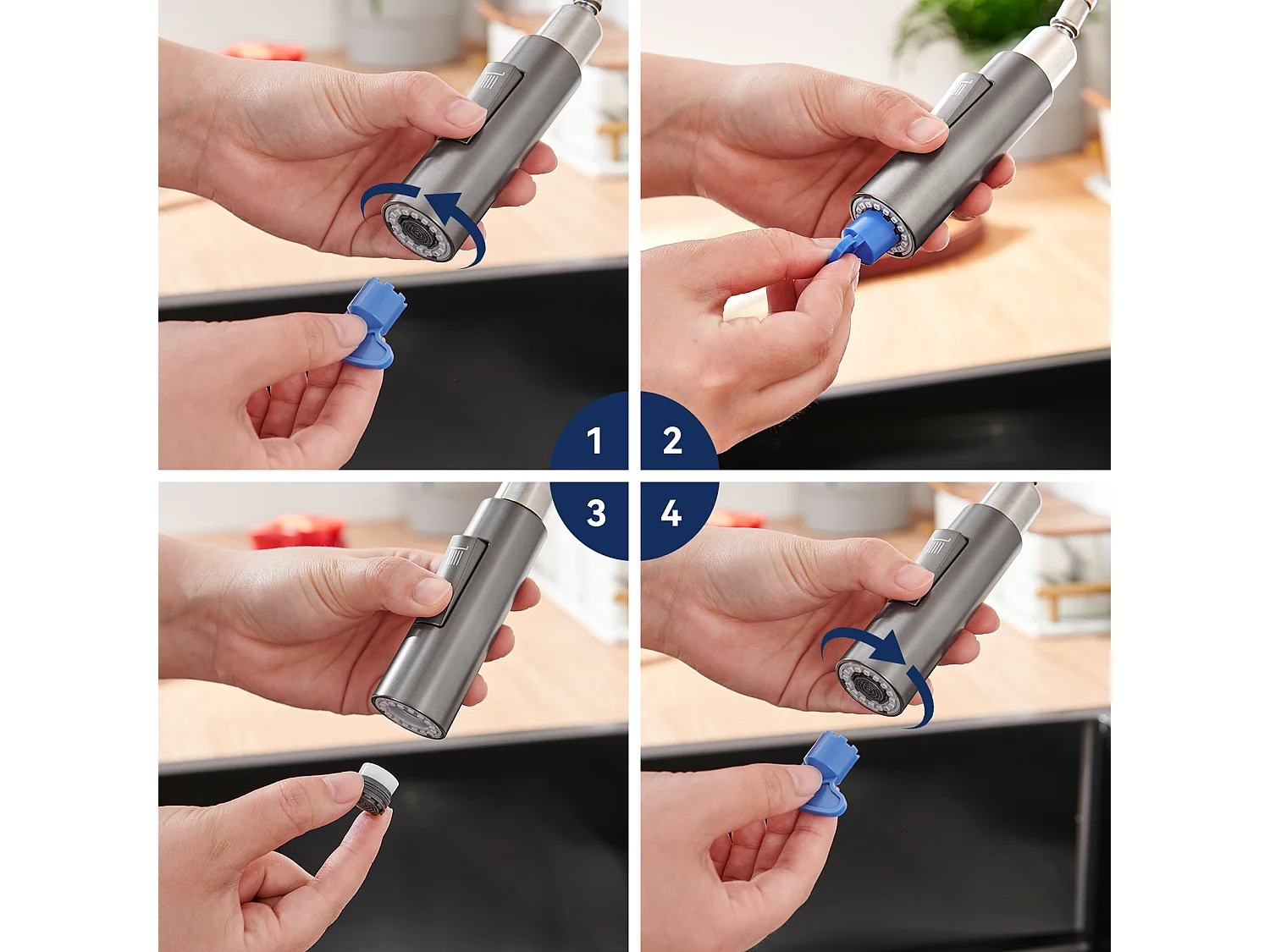 1
2
3
4