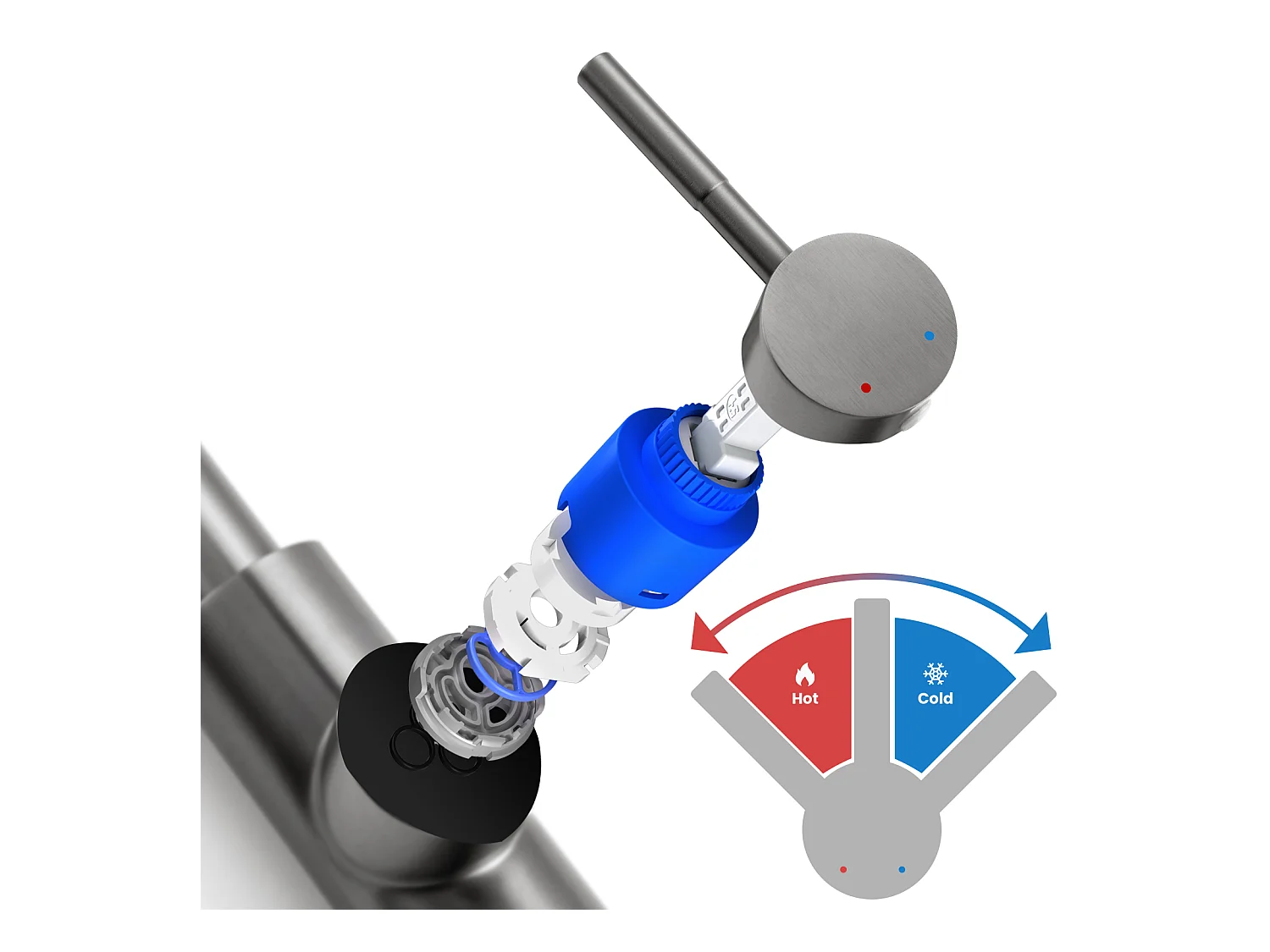 Hot
Cold