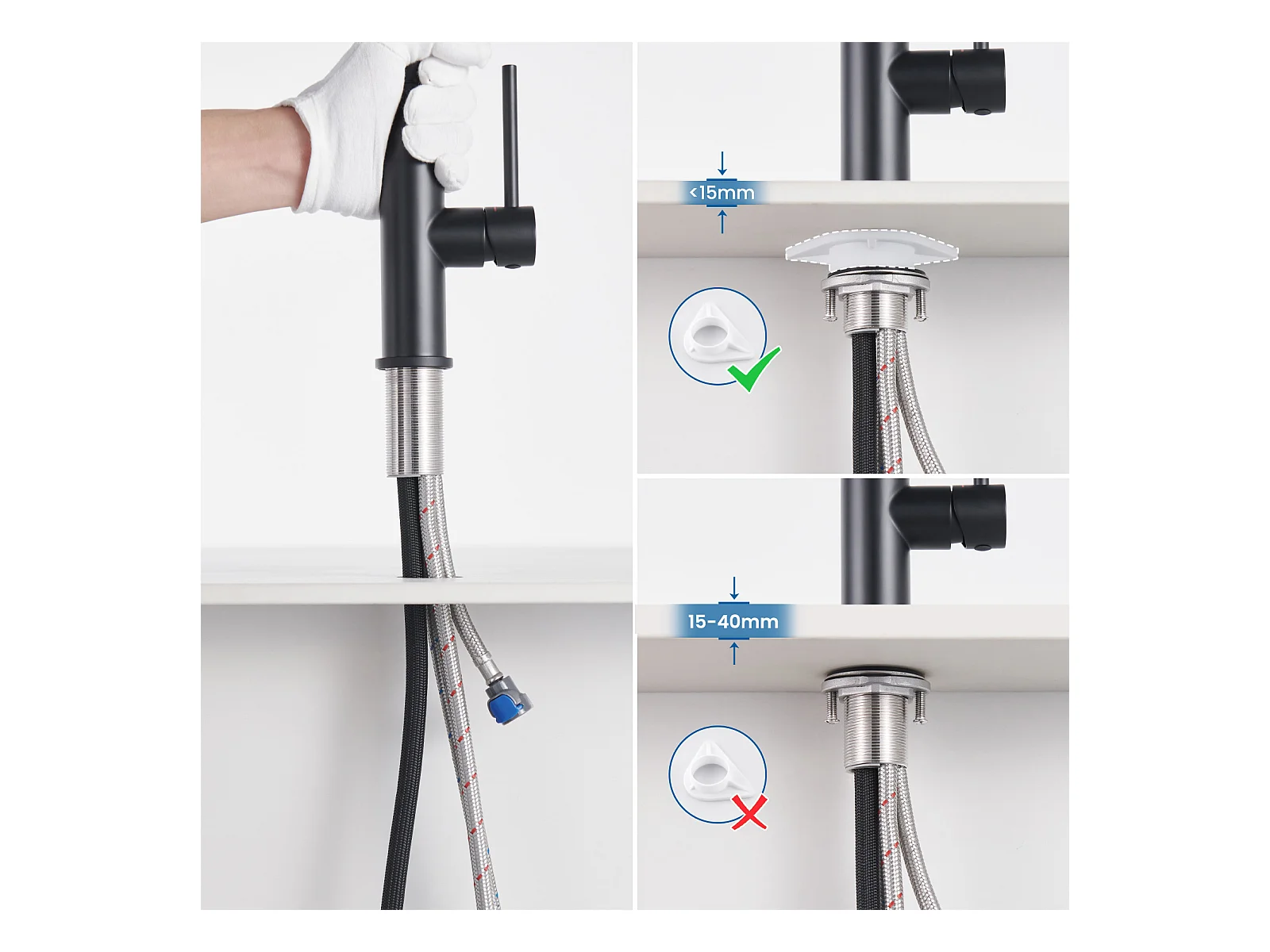 <15mm

15-40mm