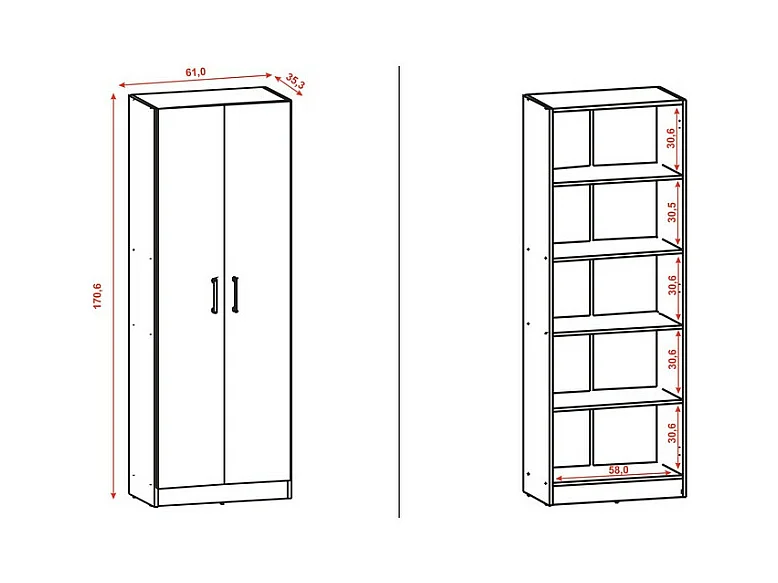 61,0
35,3
170,6

30,6
30,5
30,6
30,6
30,6
58,0