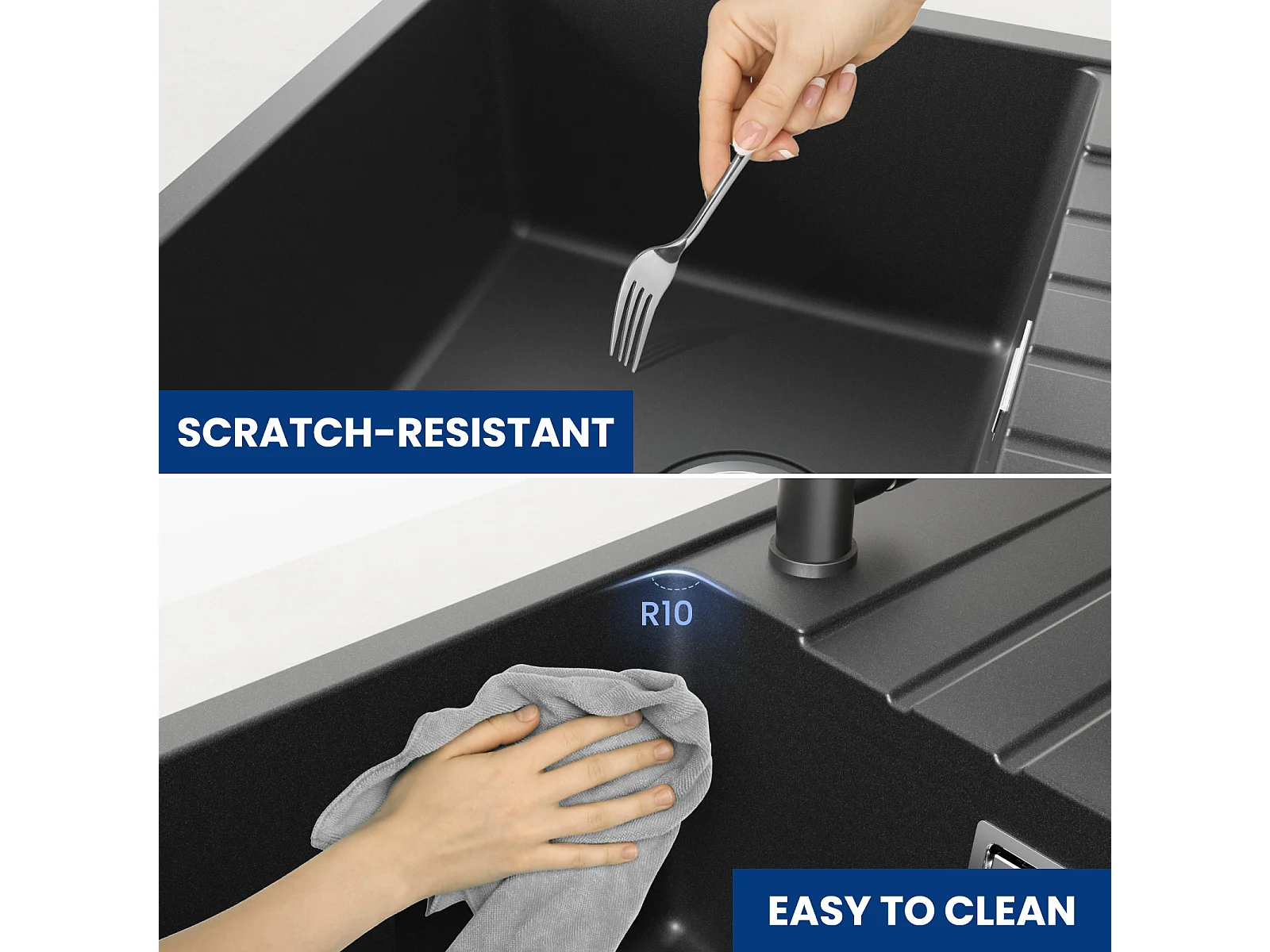 SCRATCH-RESISTANT

R10

EASY TO CLEAN