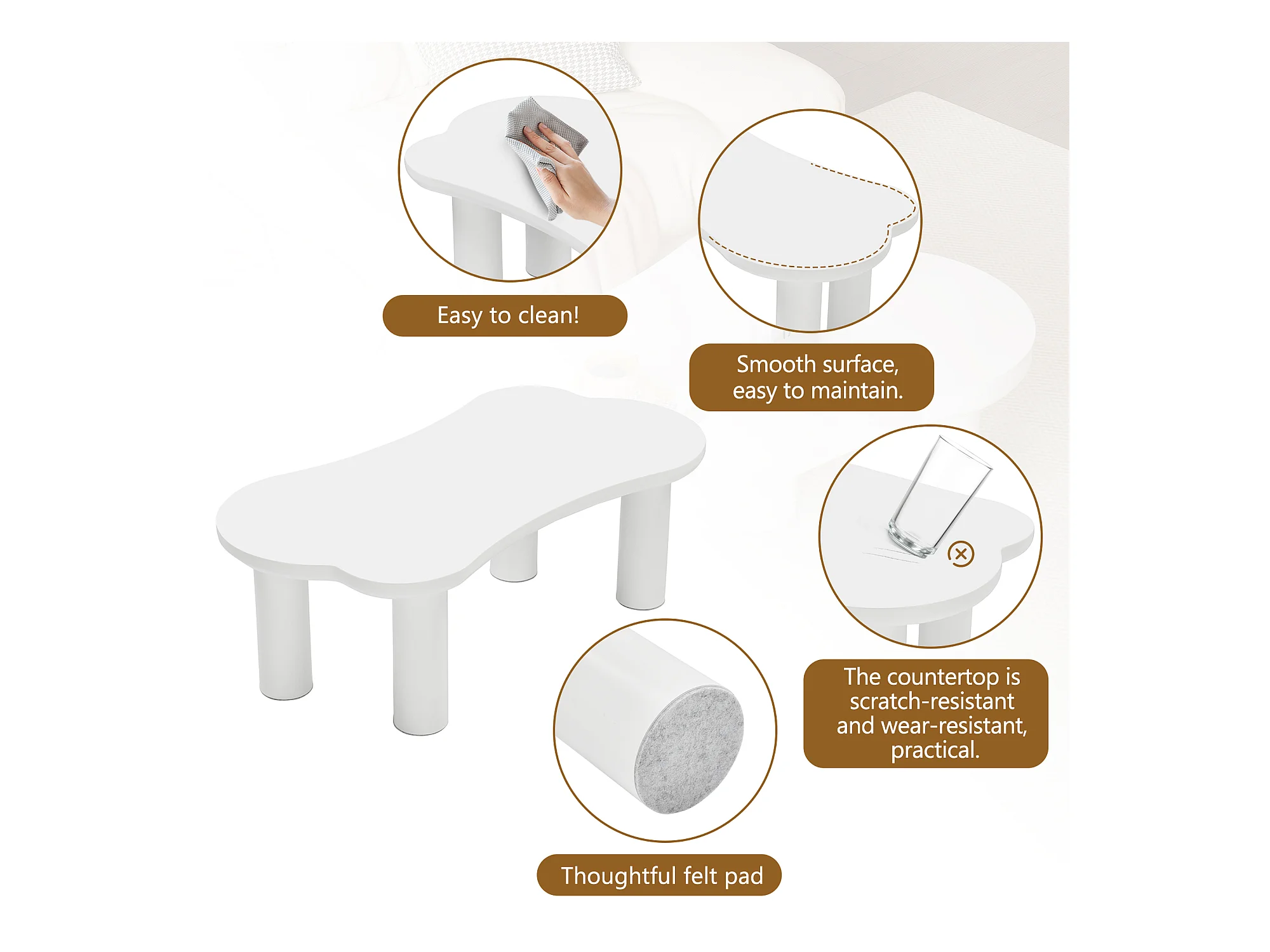 Easy to clean!

Smooth surface, easy to maintain.

The countertop is scratch-resistant and wear-resistant, practical.

Thoughtful felt pad