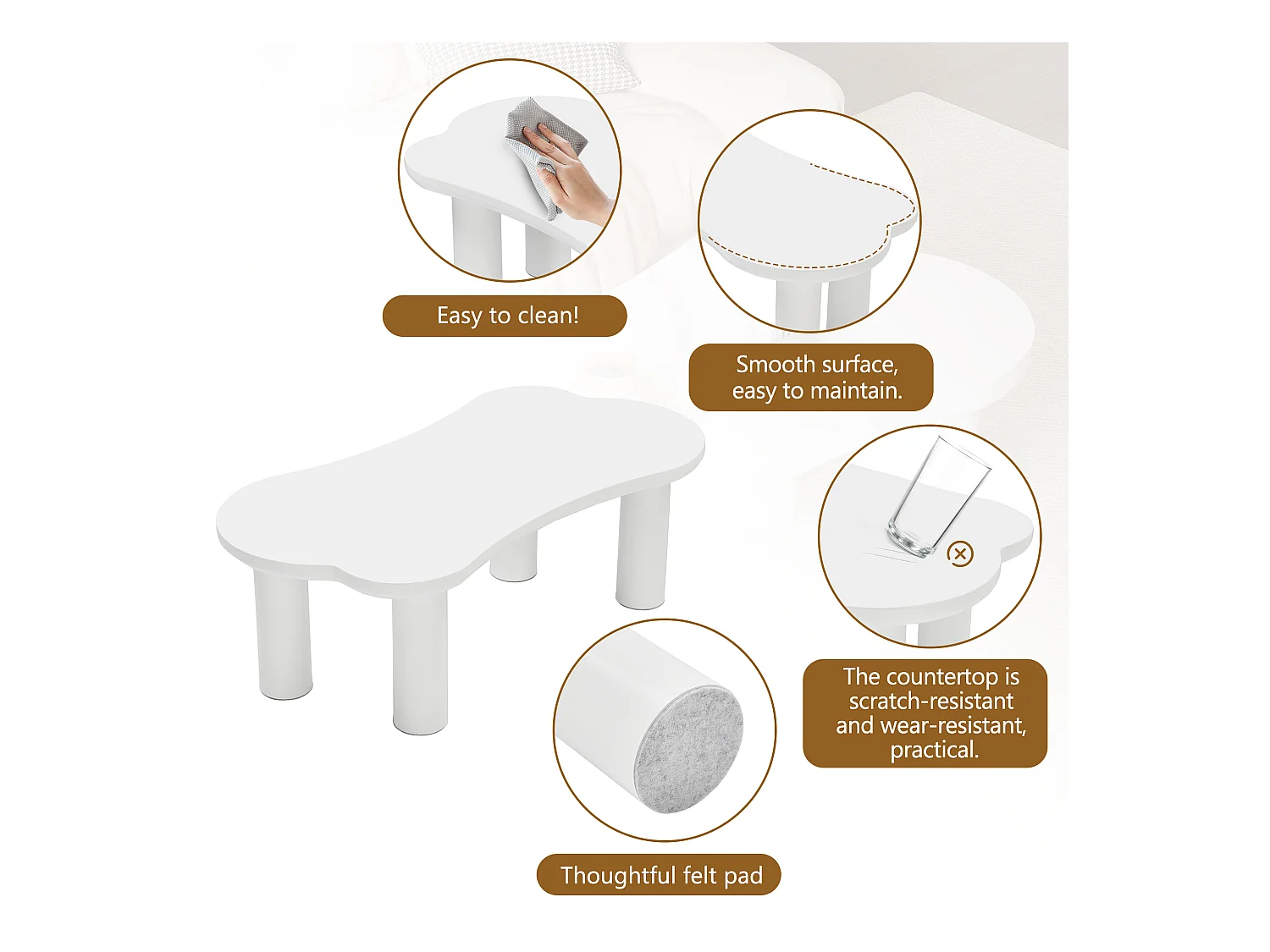 Easy to clean!

Smooth surface, easy to maintain.

The countertop is scratch-resistant and wear-resistant, practical.

Thoughtful felt pad