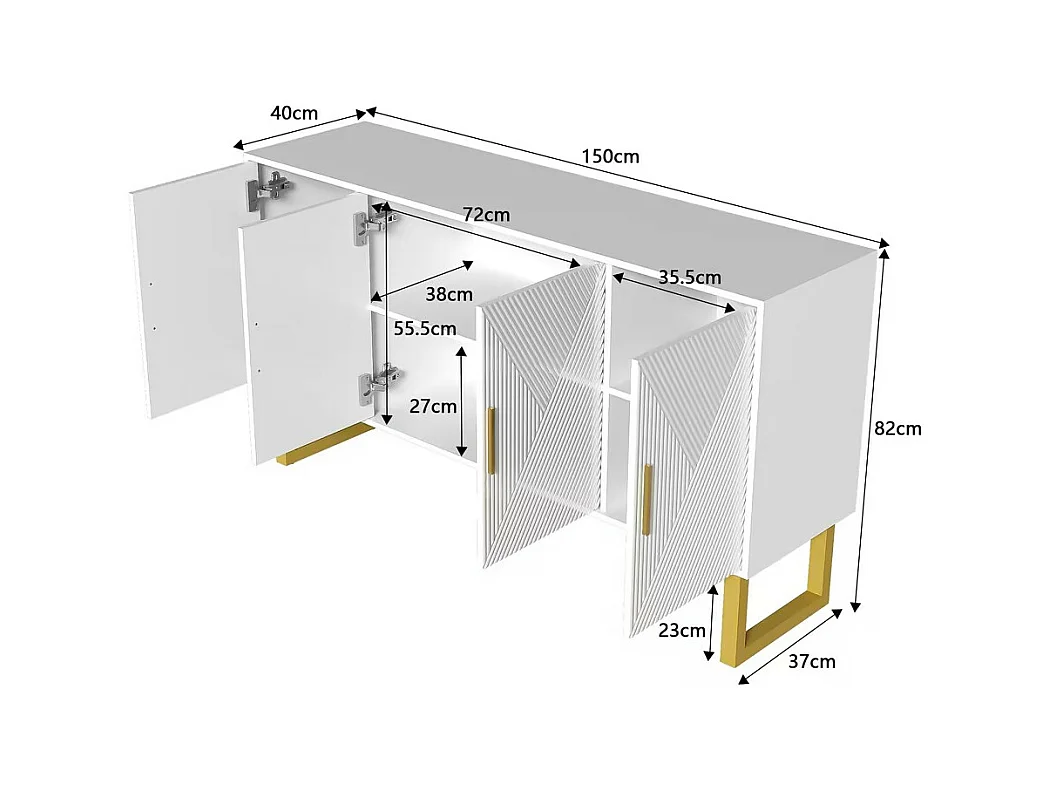 40cm
150cm
72cm
35.5cm
38cm
55.5cm
27cm
82cm
23cm
37cm