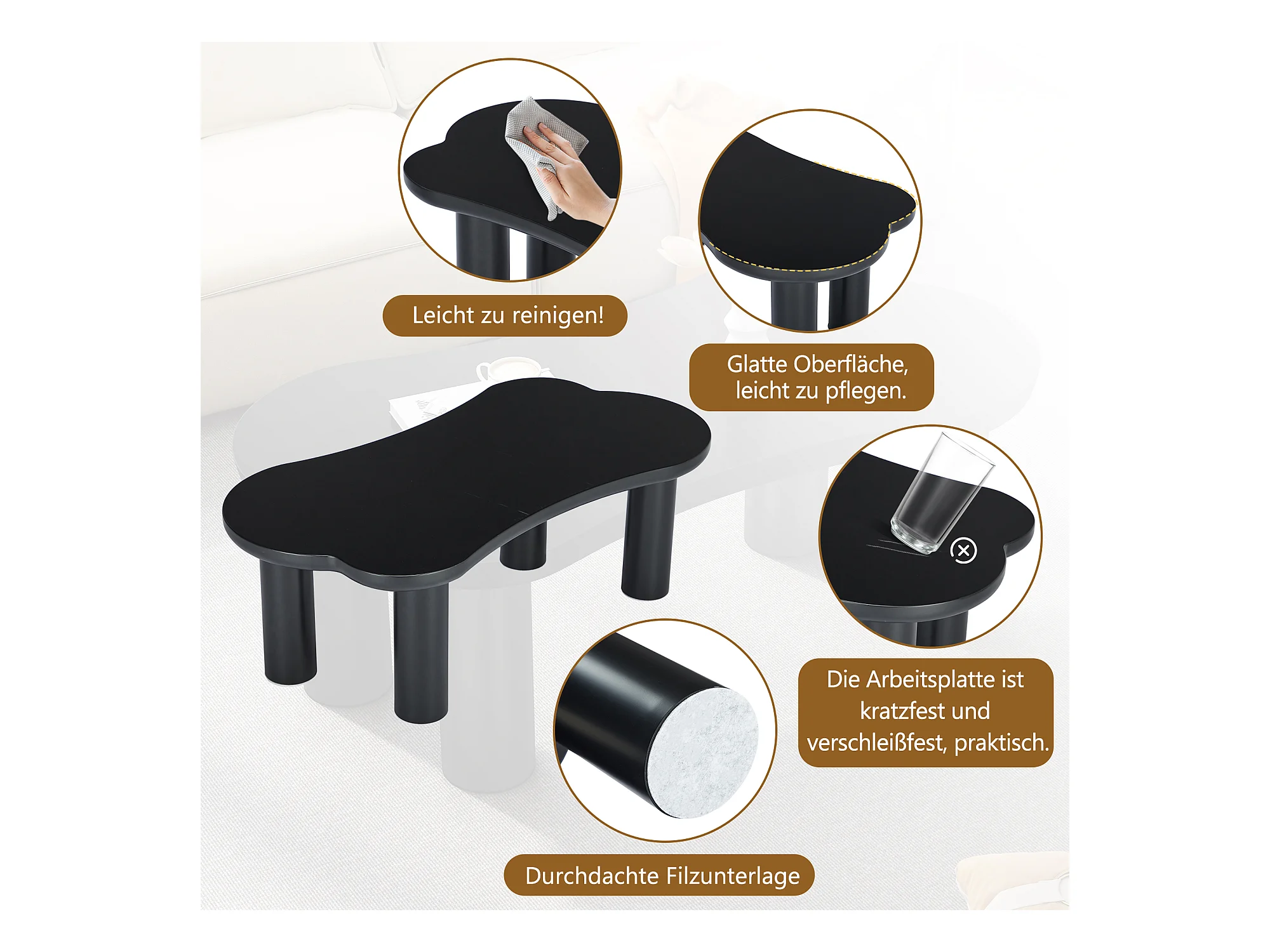 Leicht zu reinigen!

Glatte Oberfläche, leicht zu pflegen.

Die Arbeitsplatte ist kratzfest und verschleißfest, praktisch.

Durchdachte Filzunterlage