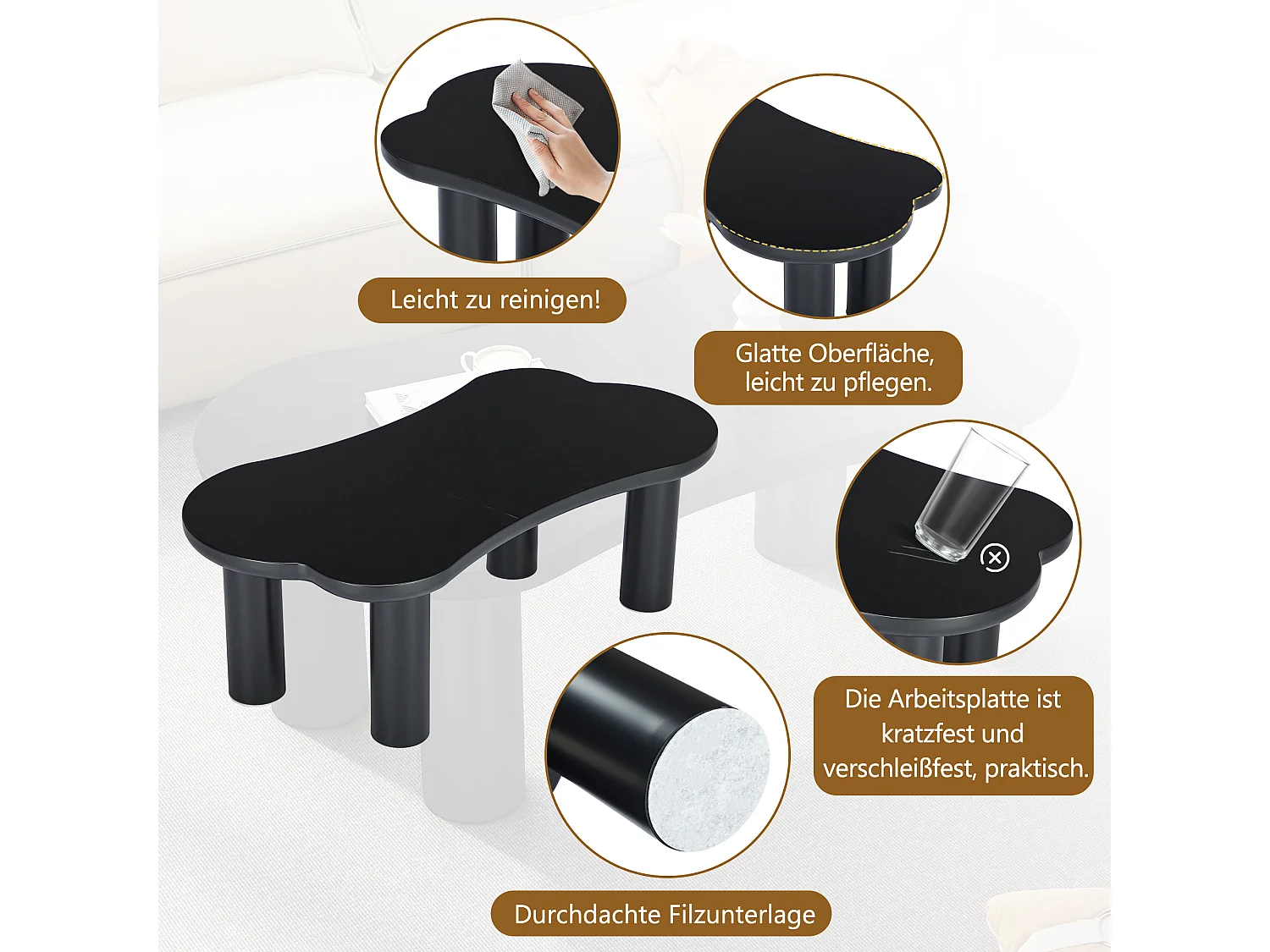 Leicht zu reinigen!

Glatte Oberfläche, leicht zu pflegen.

Die Arbeitsplatte ist kratzfest und verschleißfest, praktisch.

Durchdachte Filzunterlage