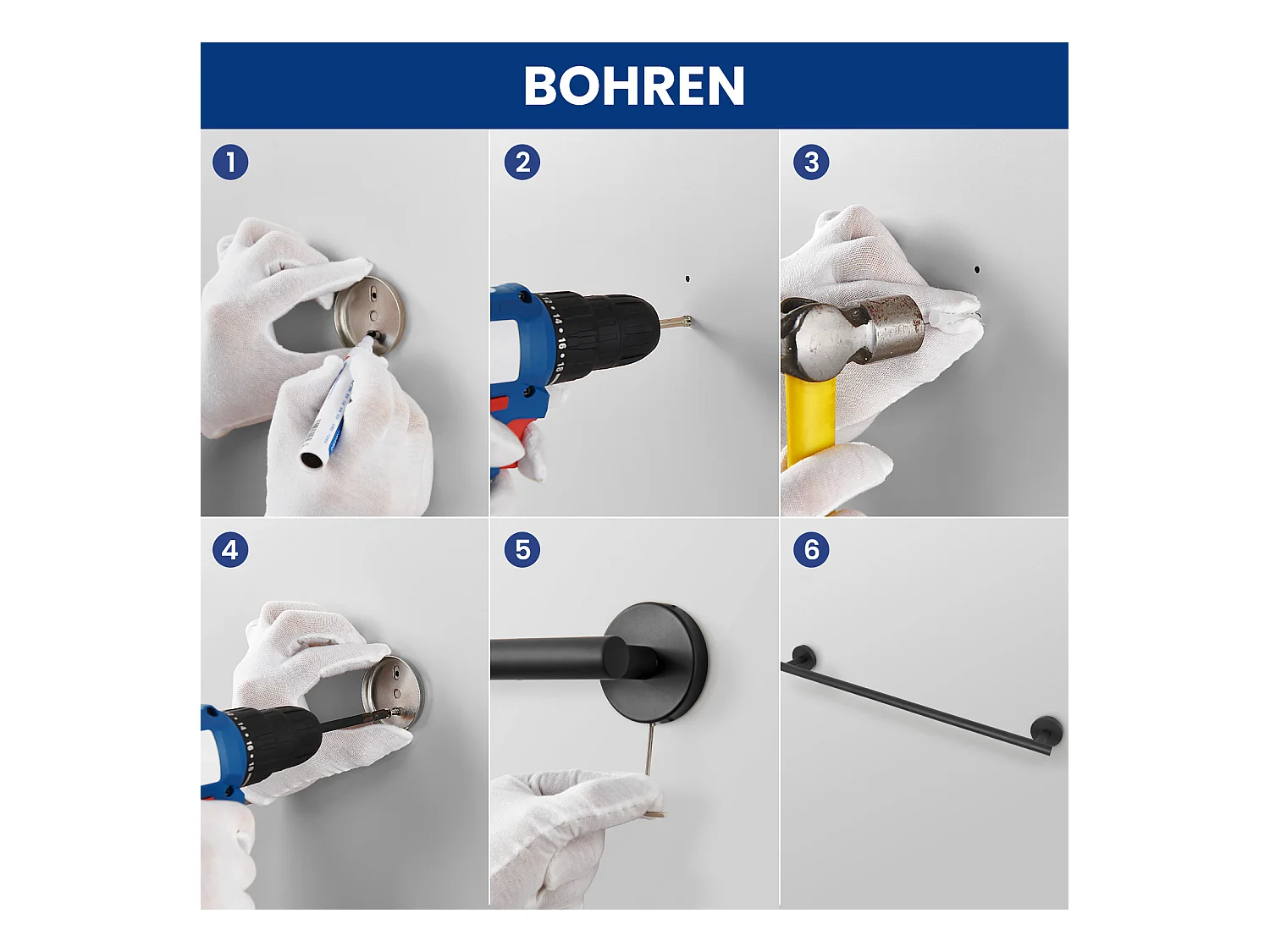 BOHREN

1

2

3

4

5

6