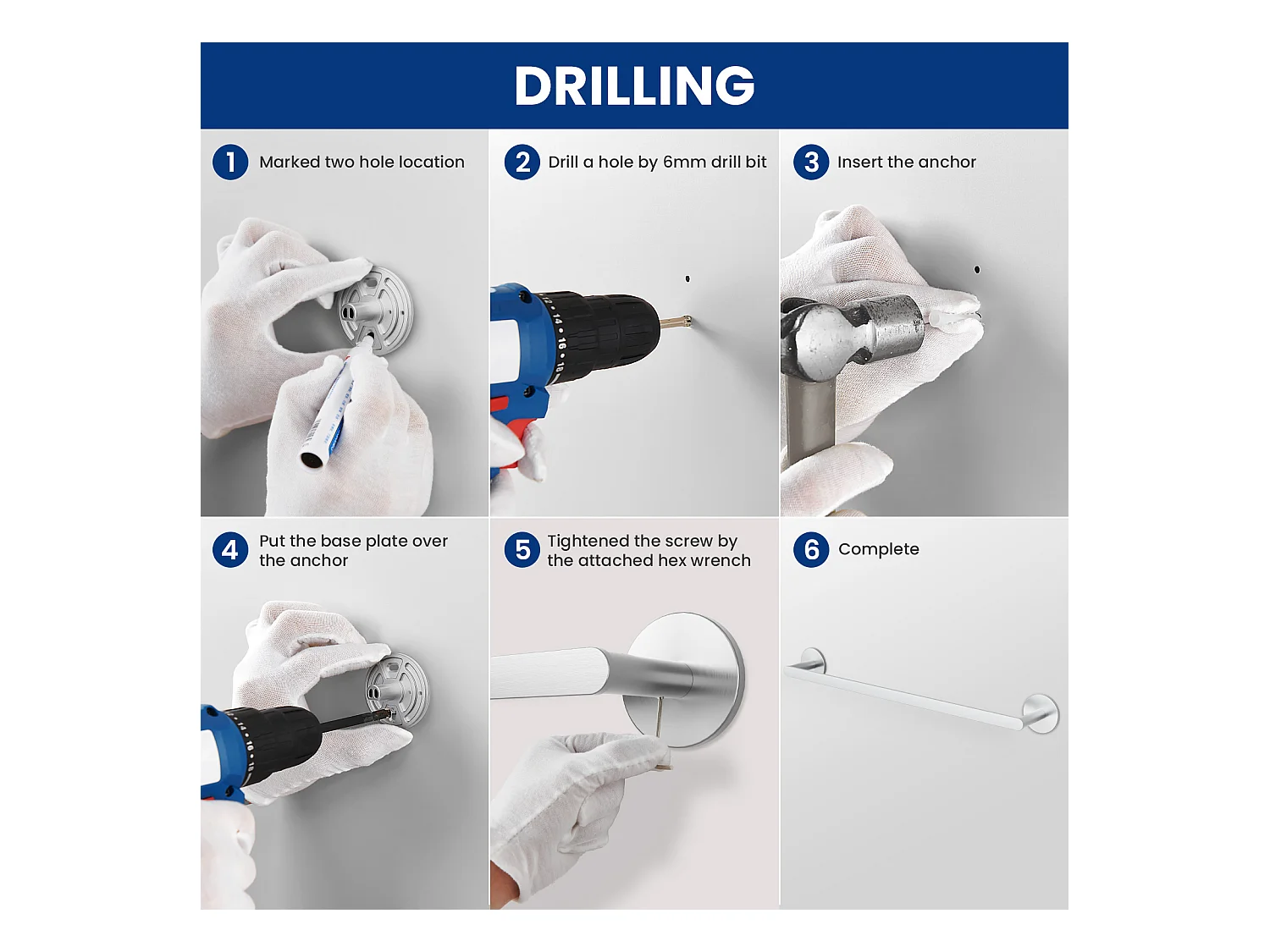 DRILLING

1 Marked two hole location

2 Drill a hole by 6mm drill bit

3 Insert the anchor

4 Put the base plate over the anchor

5 Tightened the screw by the attached hex wrench

6 Complete