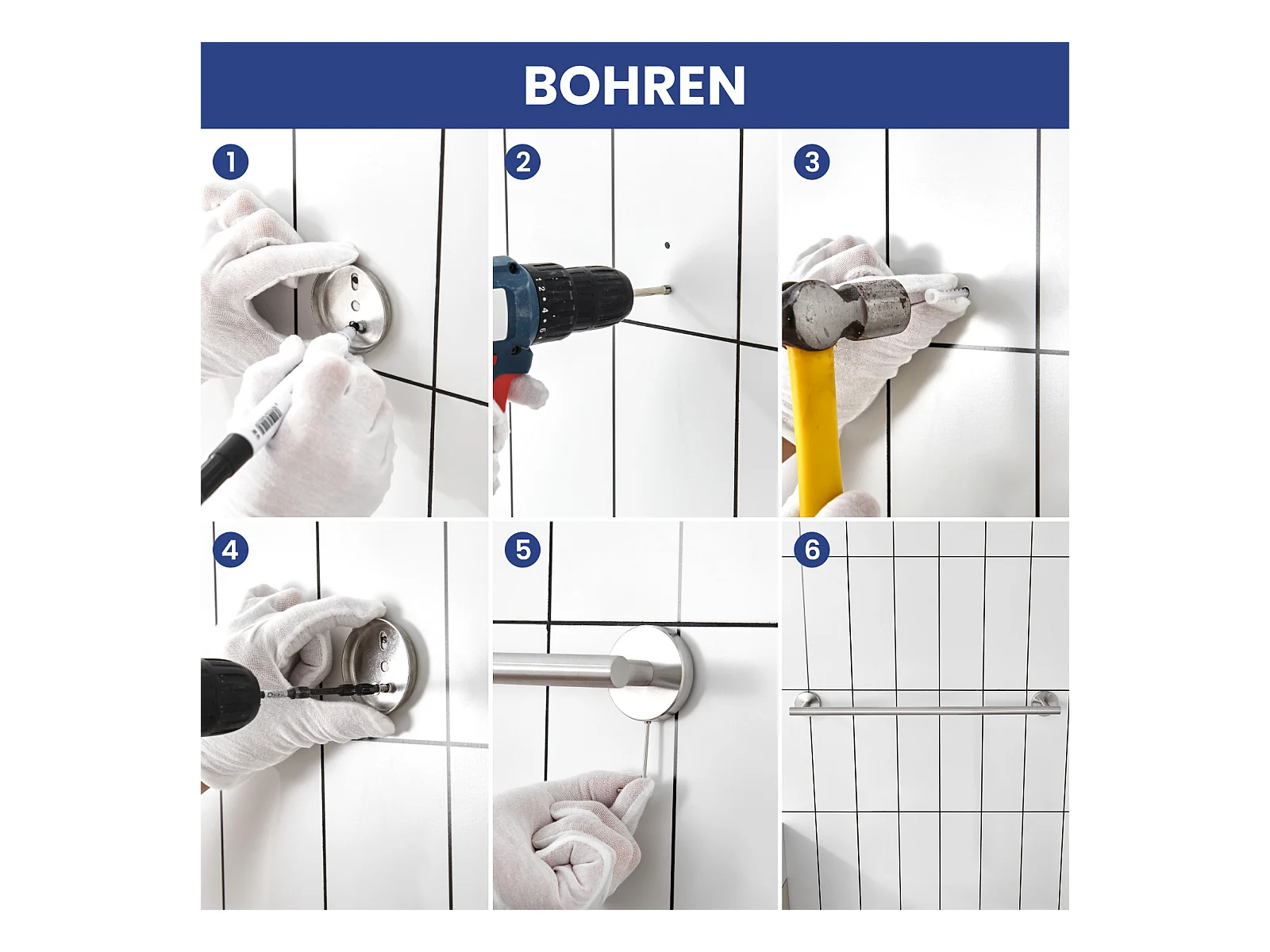 BOHREN

1

2

3

4

5

6