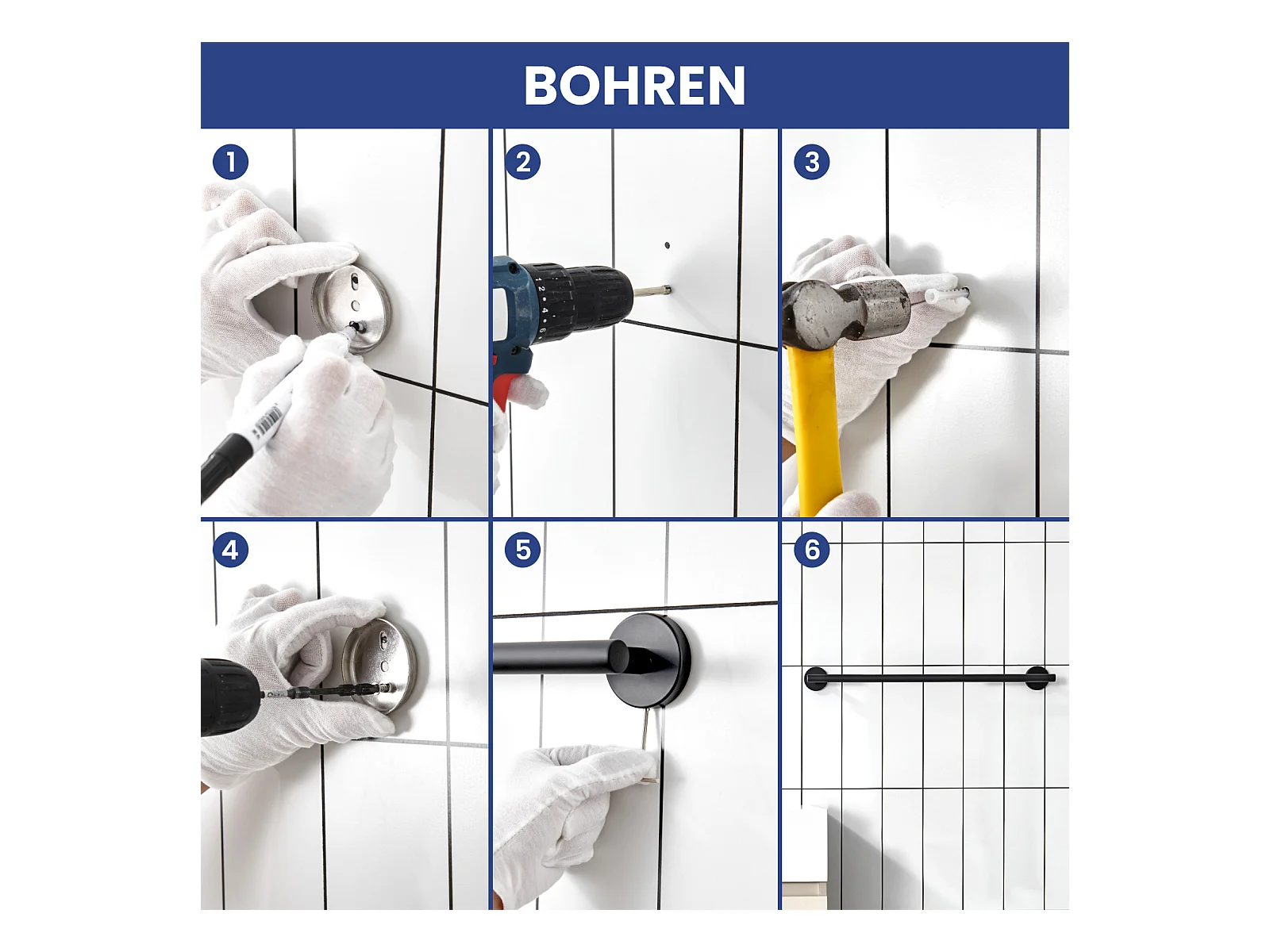 BOHREN

1

2

3

4

5

6