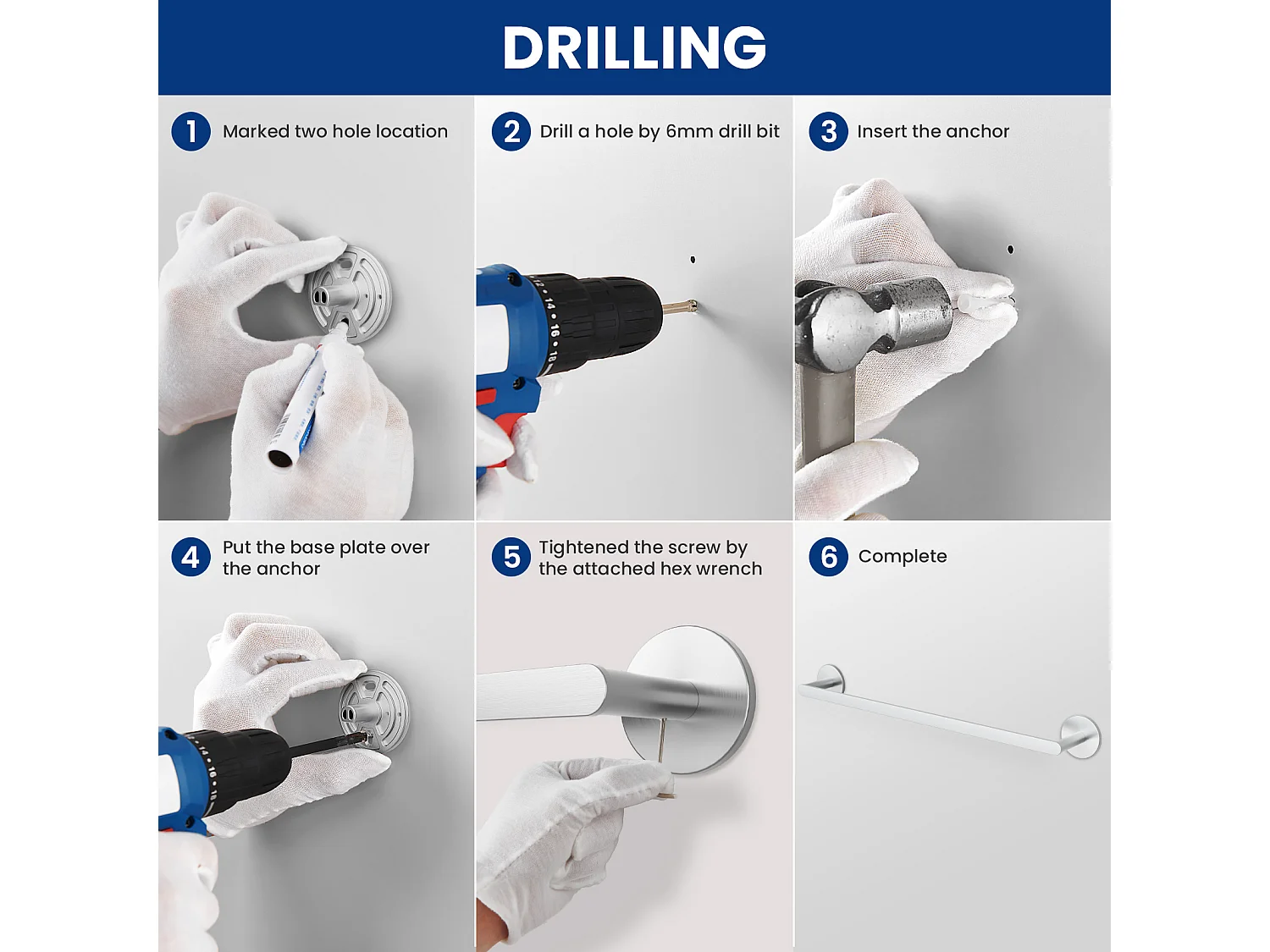 DRILLING

1 Marked two hole location

2 Drill a hole by 6mm drill bit

3 Insert the anchor

4 Put the base plate over the anchor

5 Tightened the screw by the attached hex wrench

6 Complete