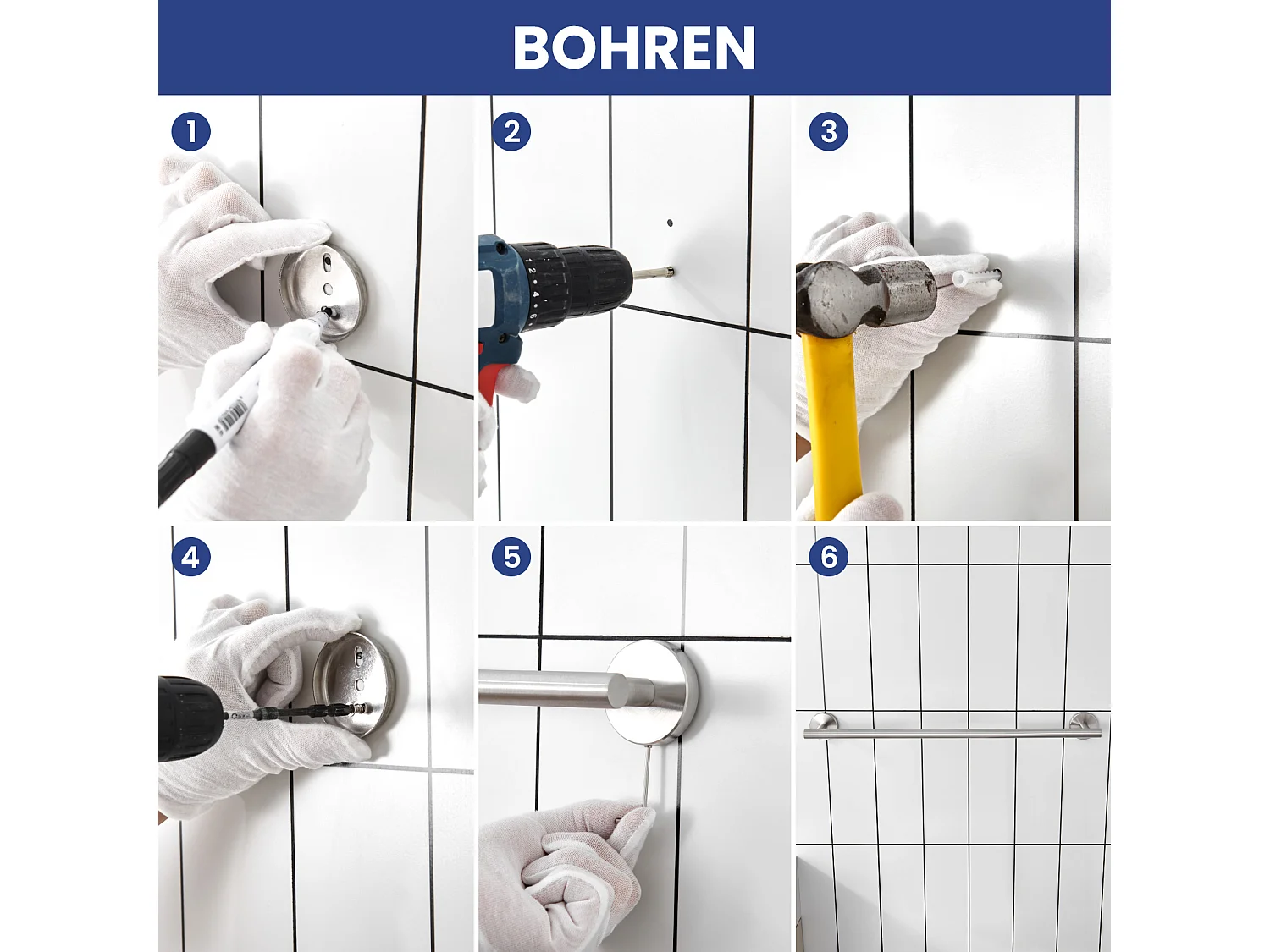 BOHREN

1

2

3

4

5

6