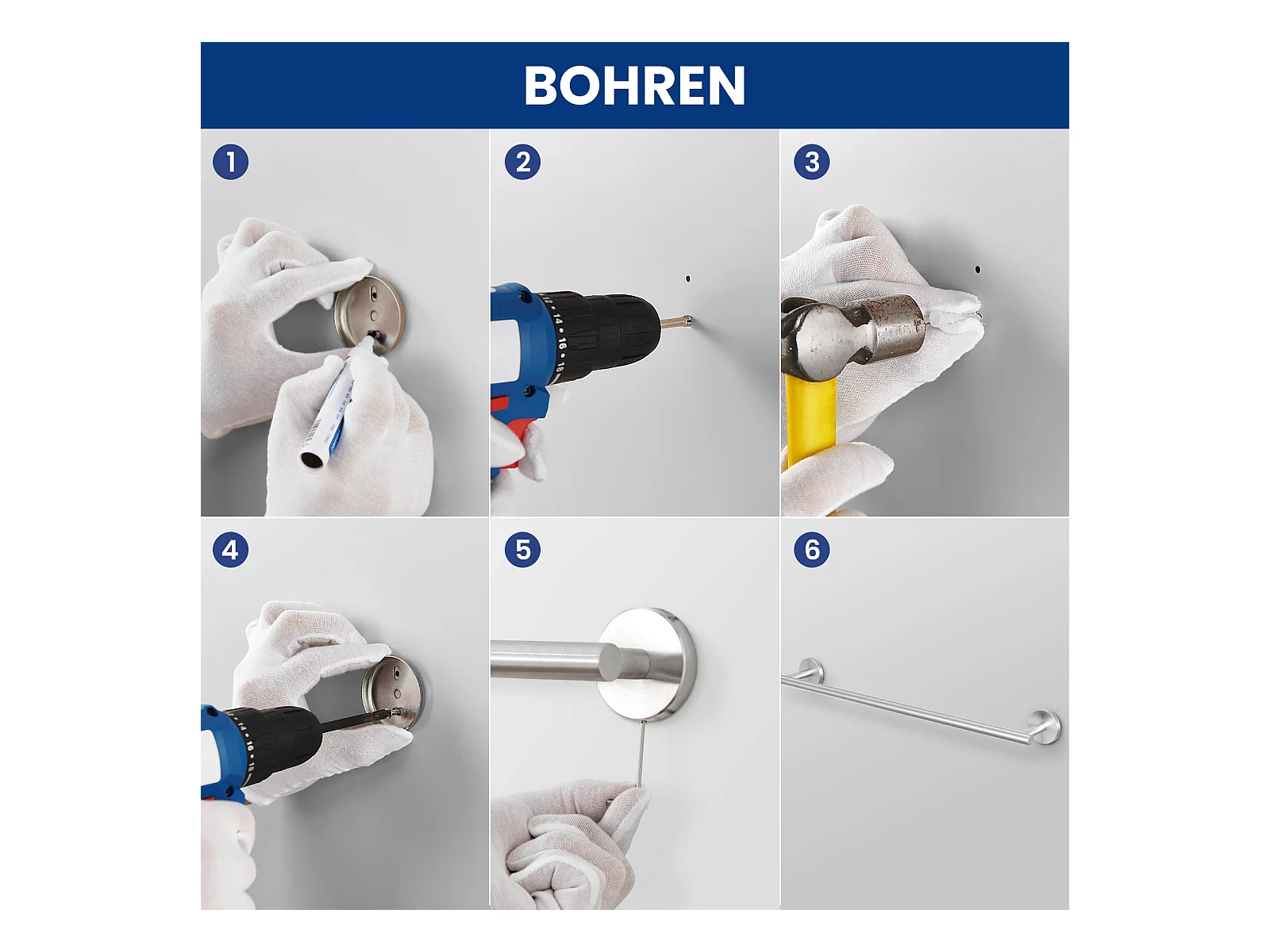 BOHREN

1

2

3

4

5

6