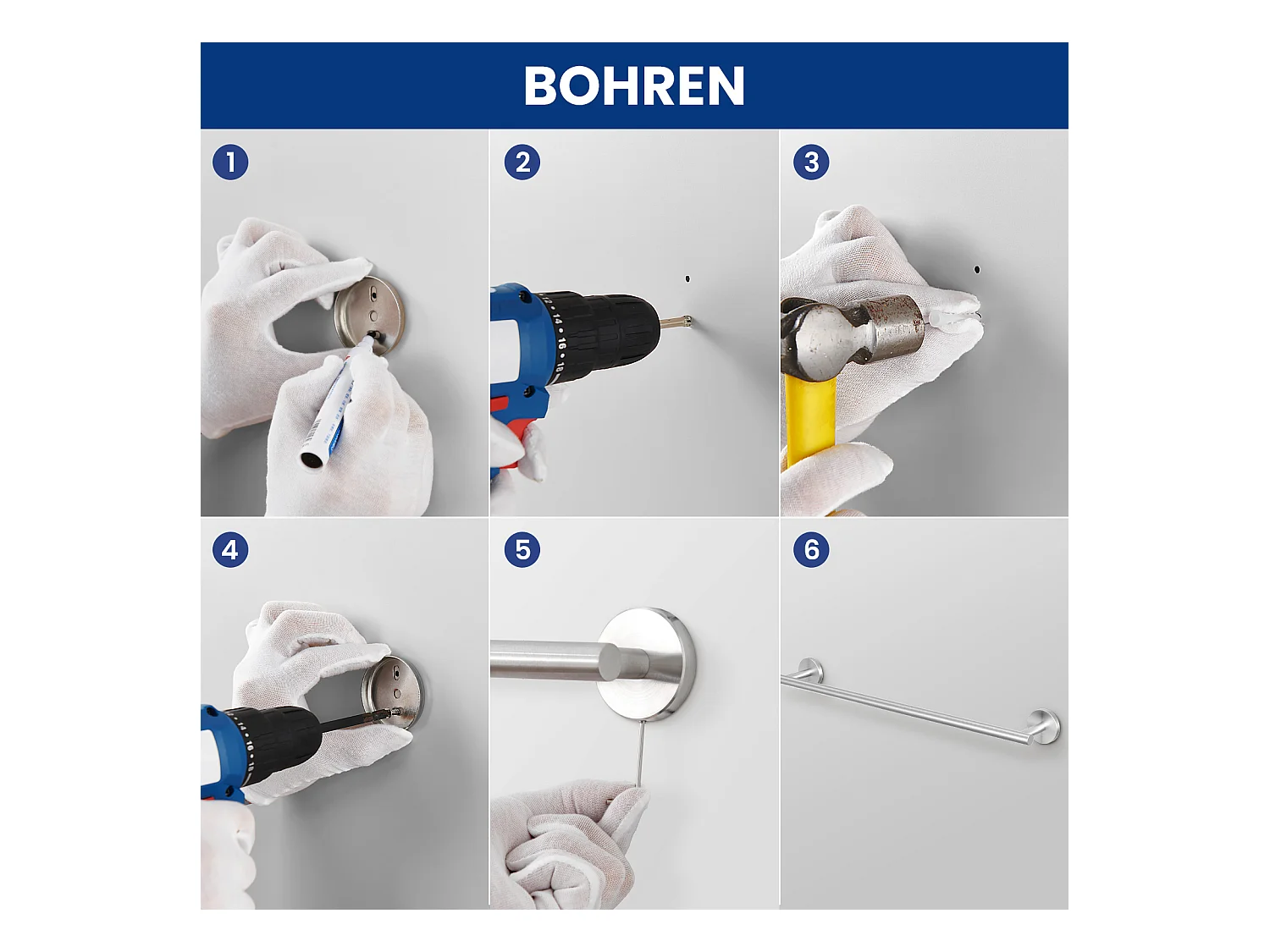 BOHREN

1

2

3

4

5

6