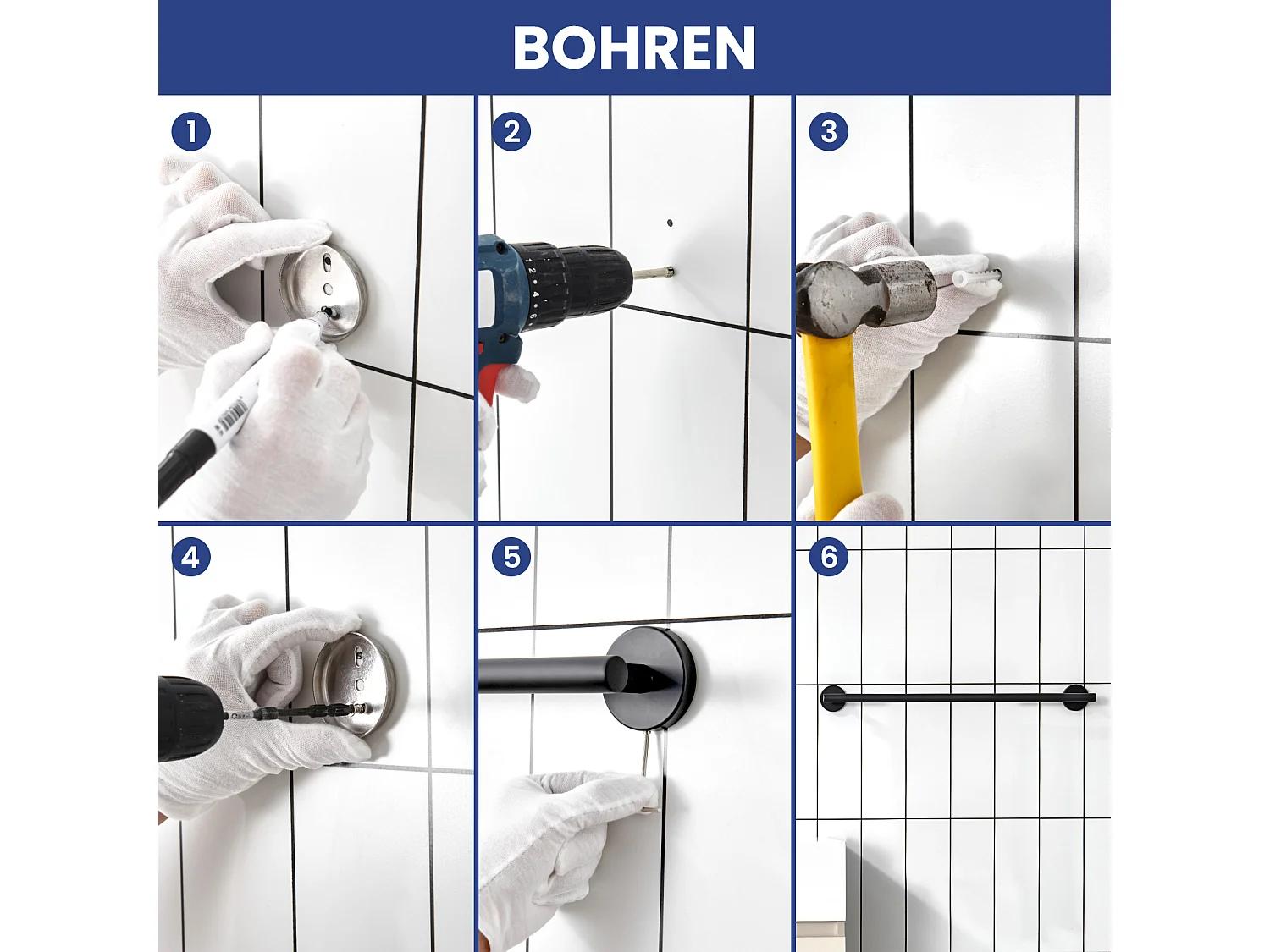 BOHREN

1

2

3

4

5

6