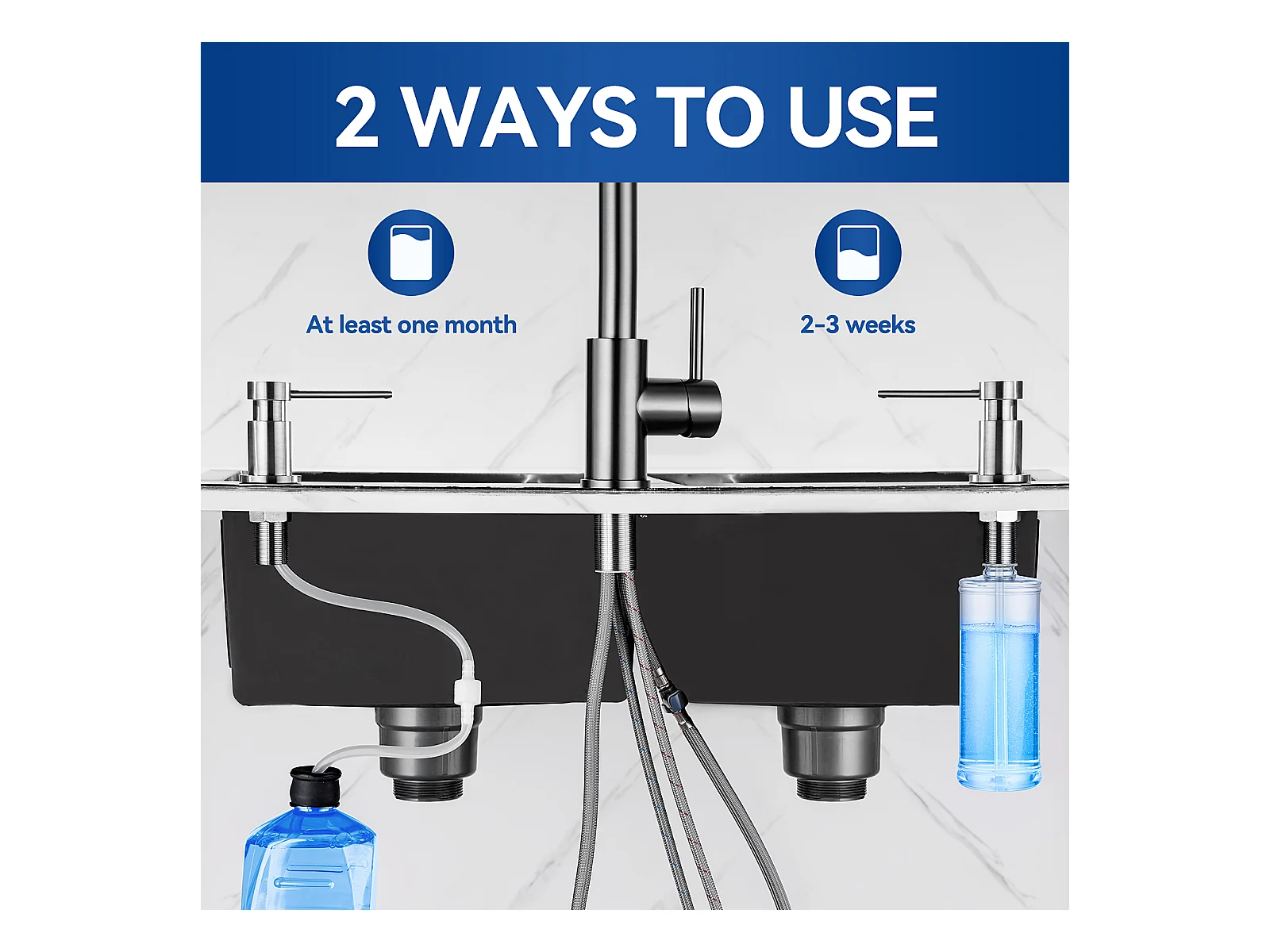 2 WAYS TO USE

At least one month

2-3 weeks