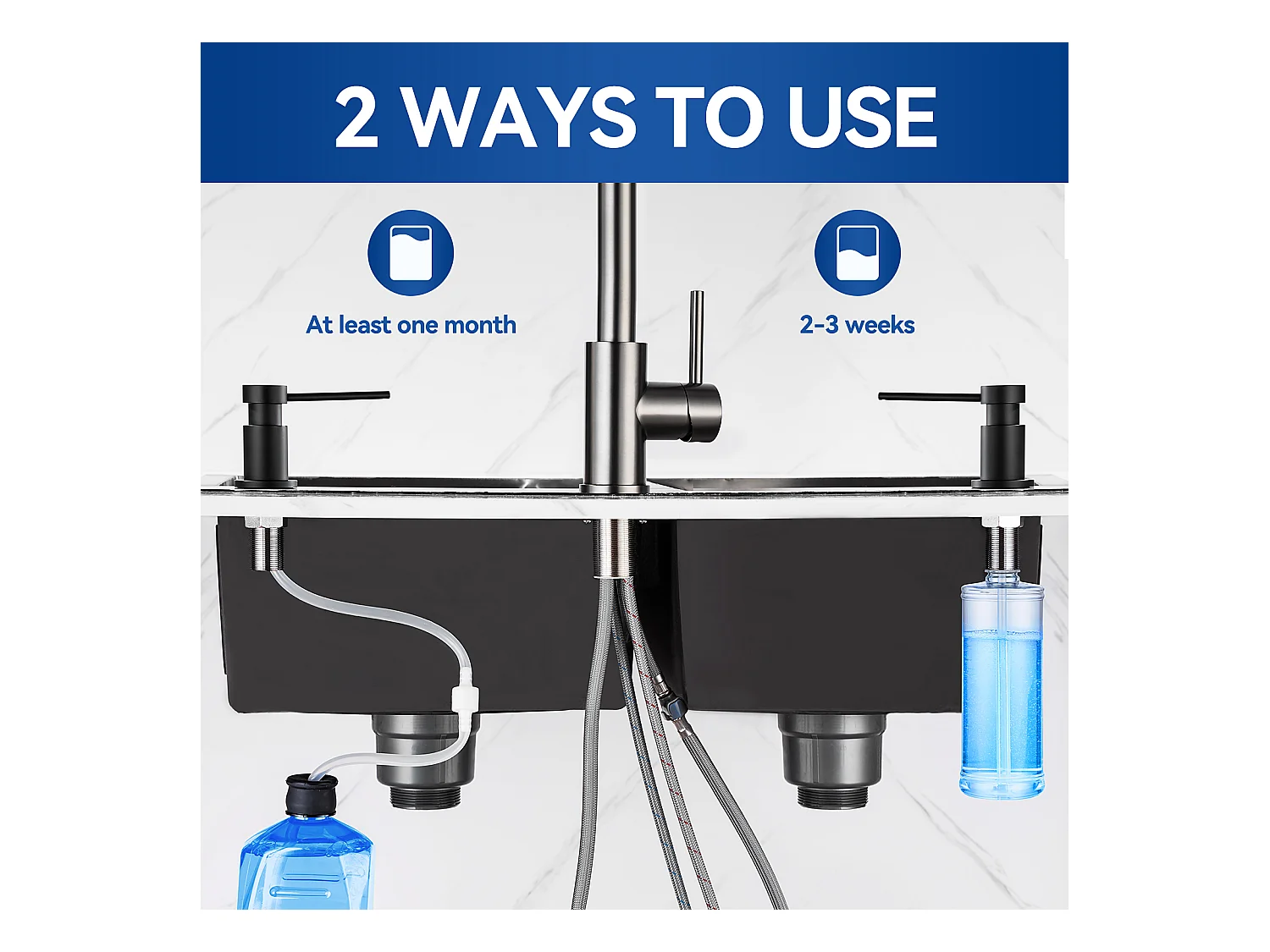 2 WAYS TO USE

At least one month

2-3 weeks