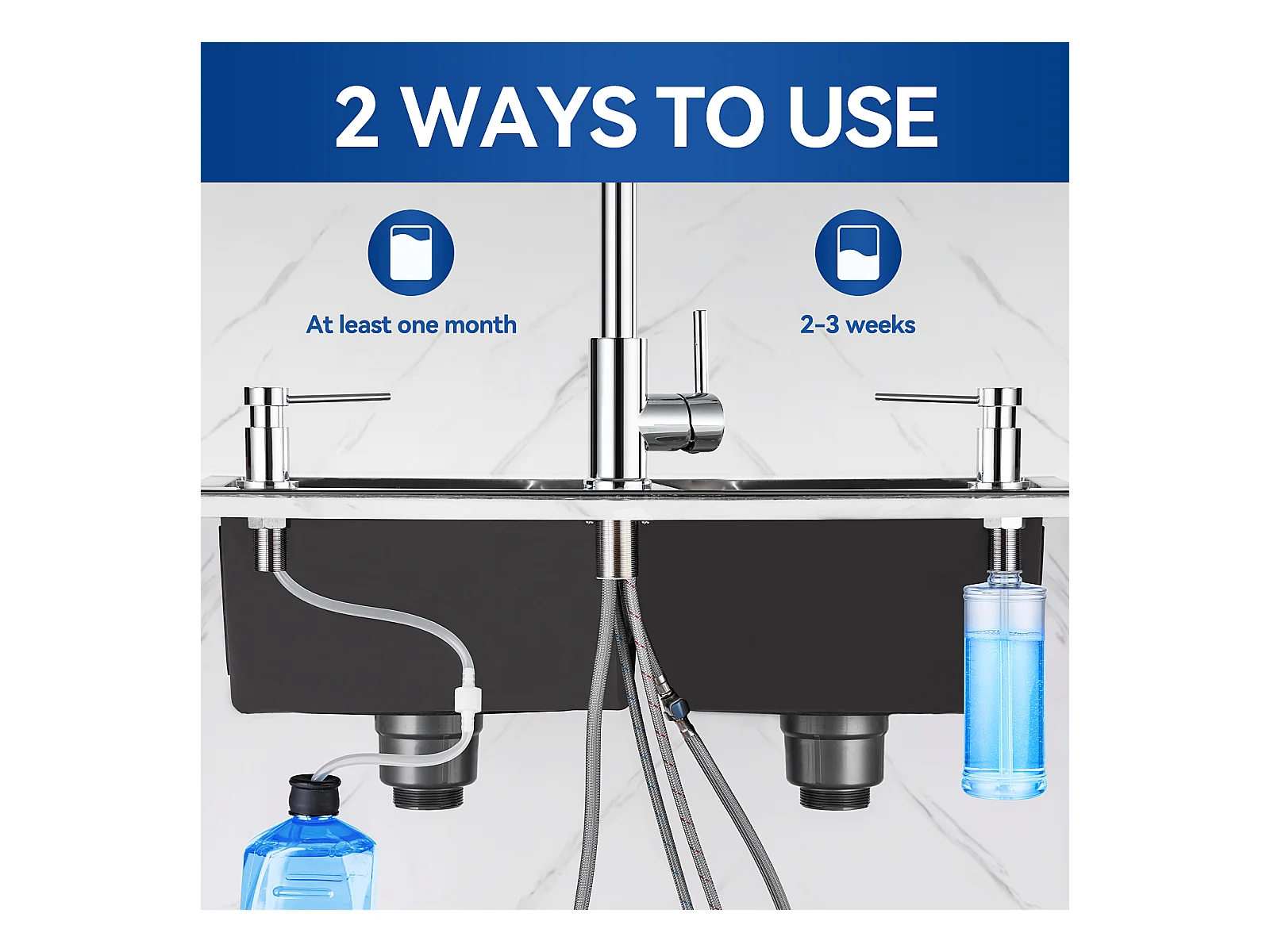 2 WAYS TO USE

At least one month

2-3 weeks